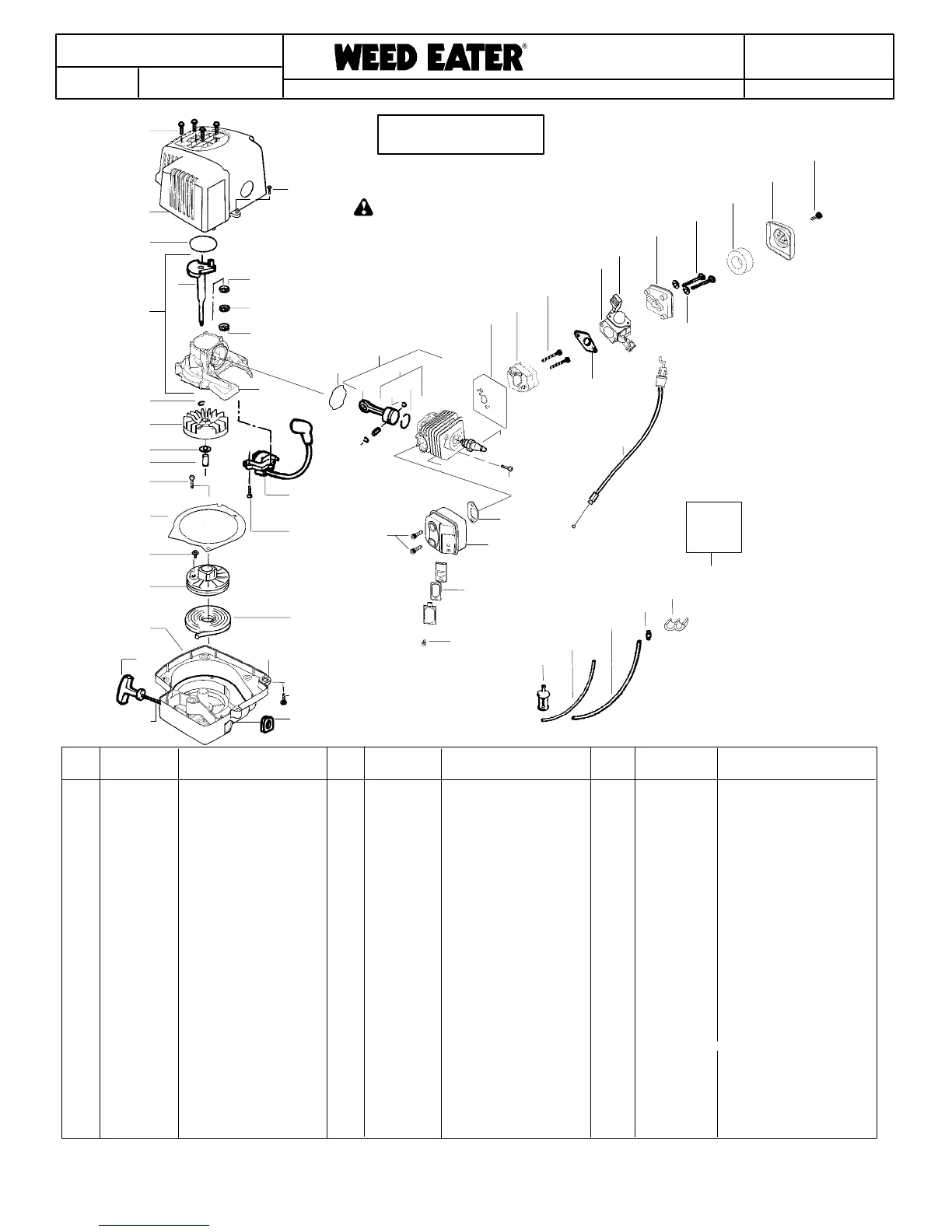 WEED EATER®