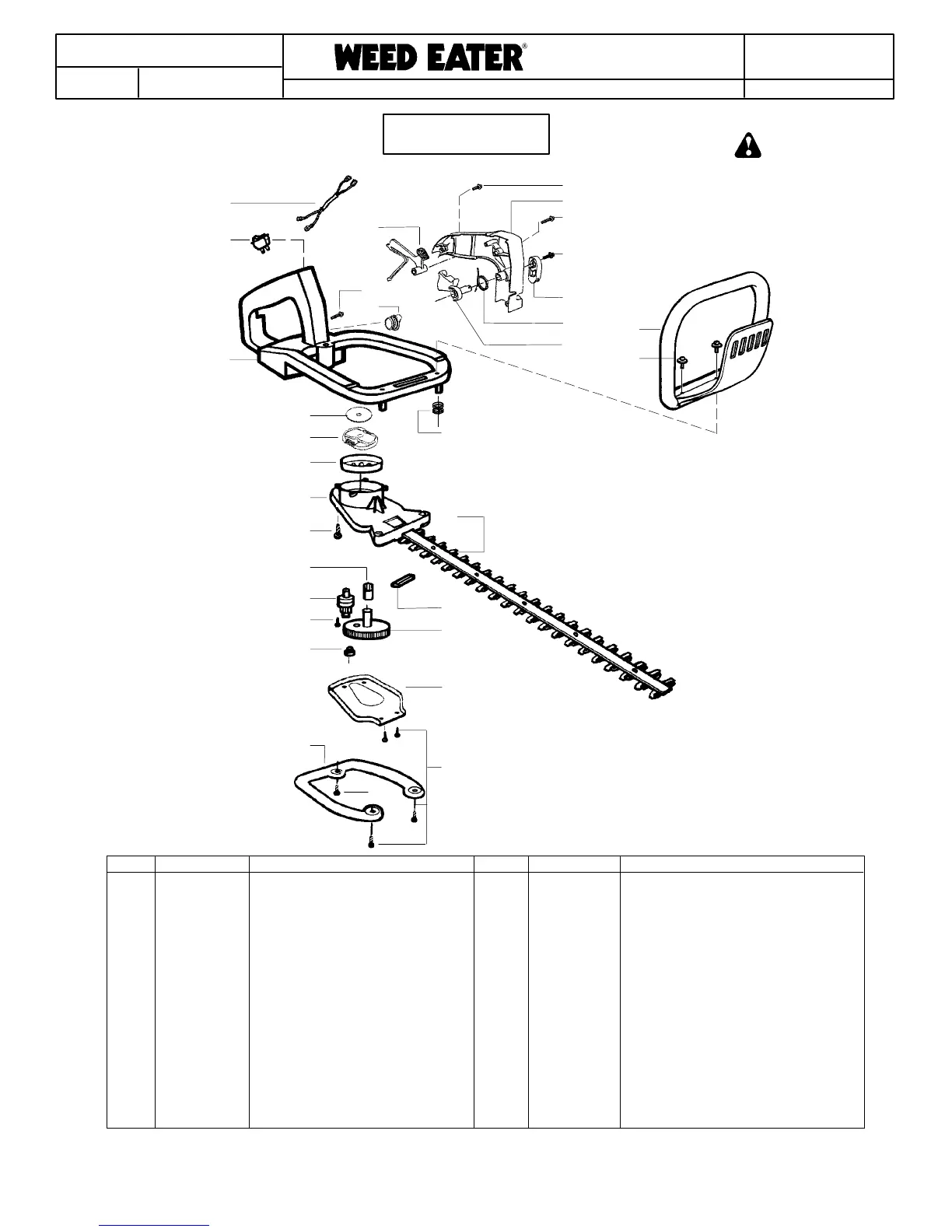 WEED EATER®