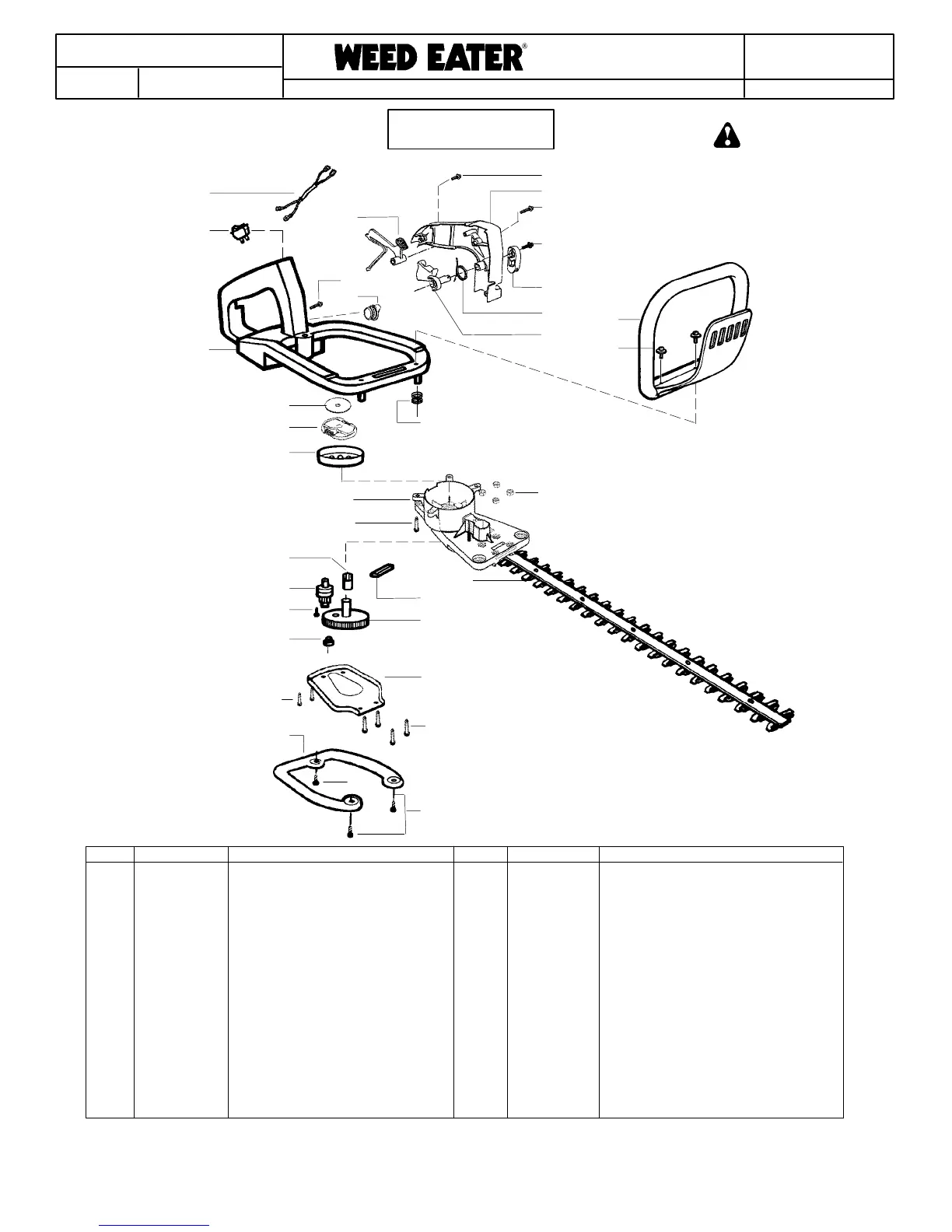 WEED EATER®