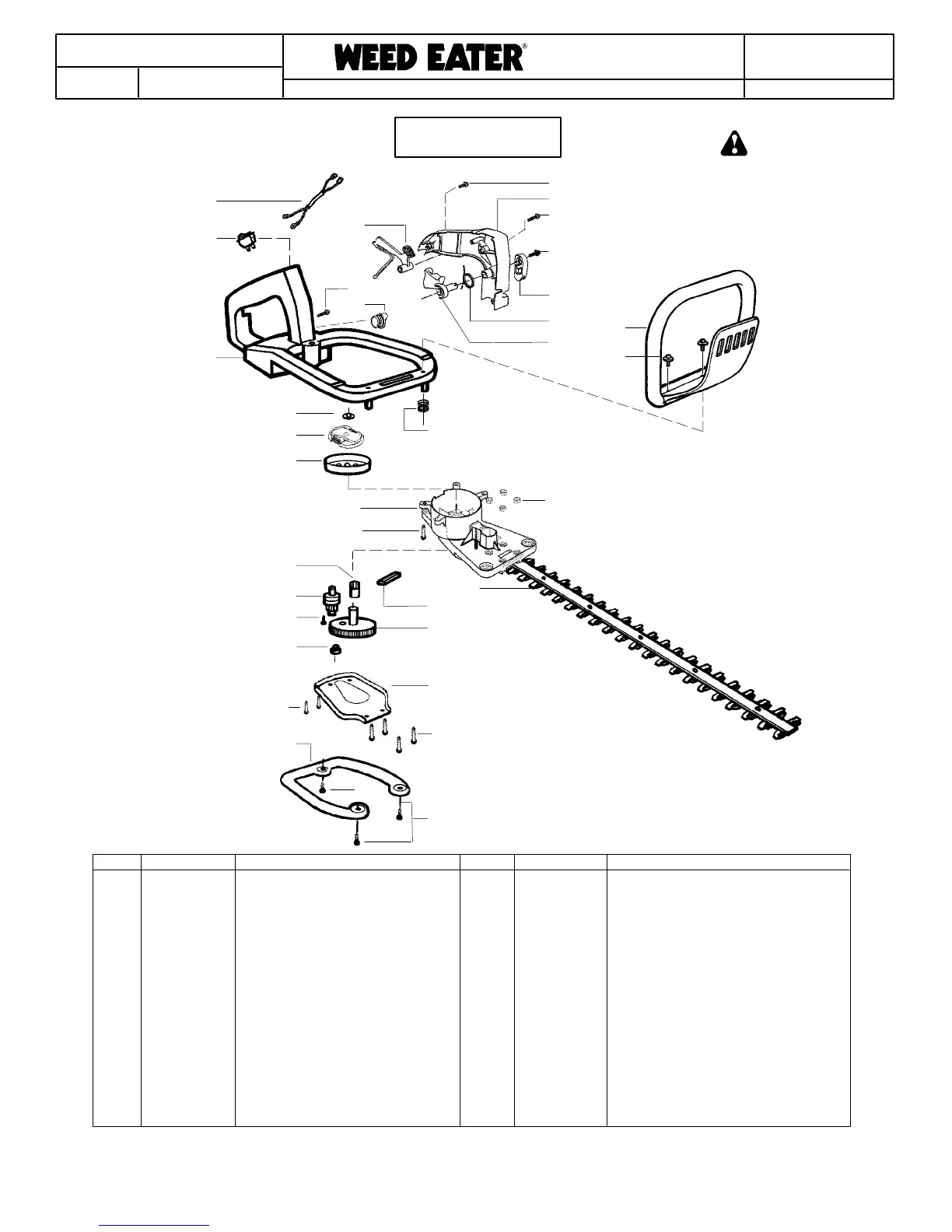 WEED EATER®