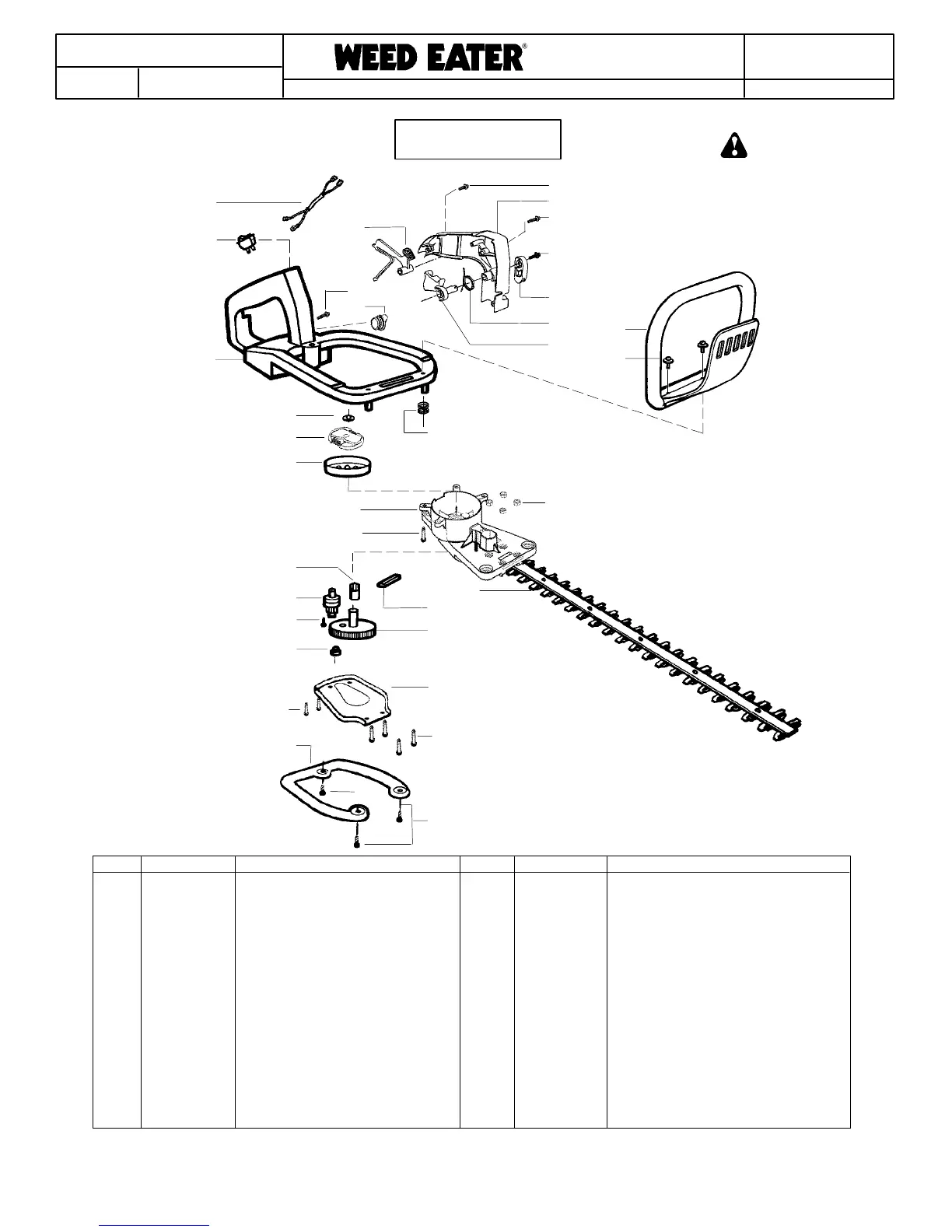 WEED EATER®