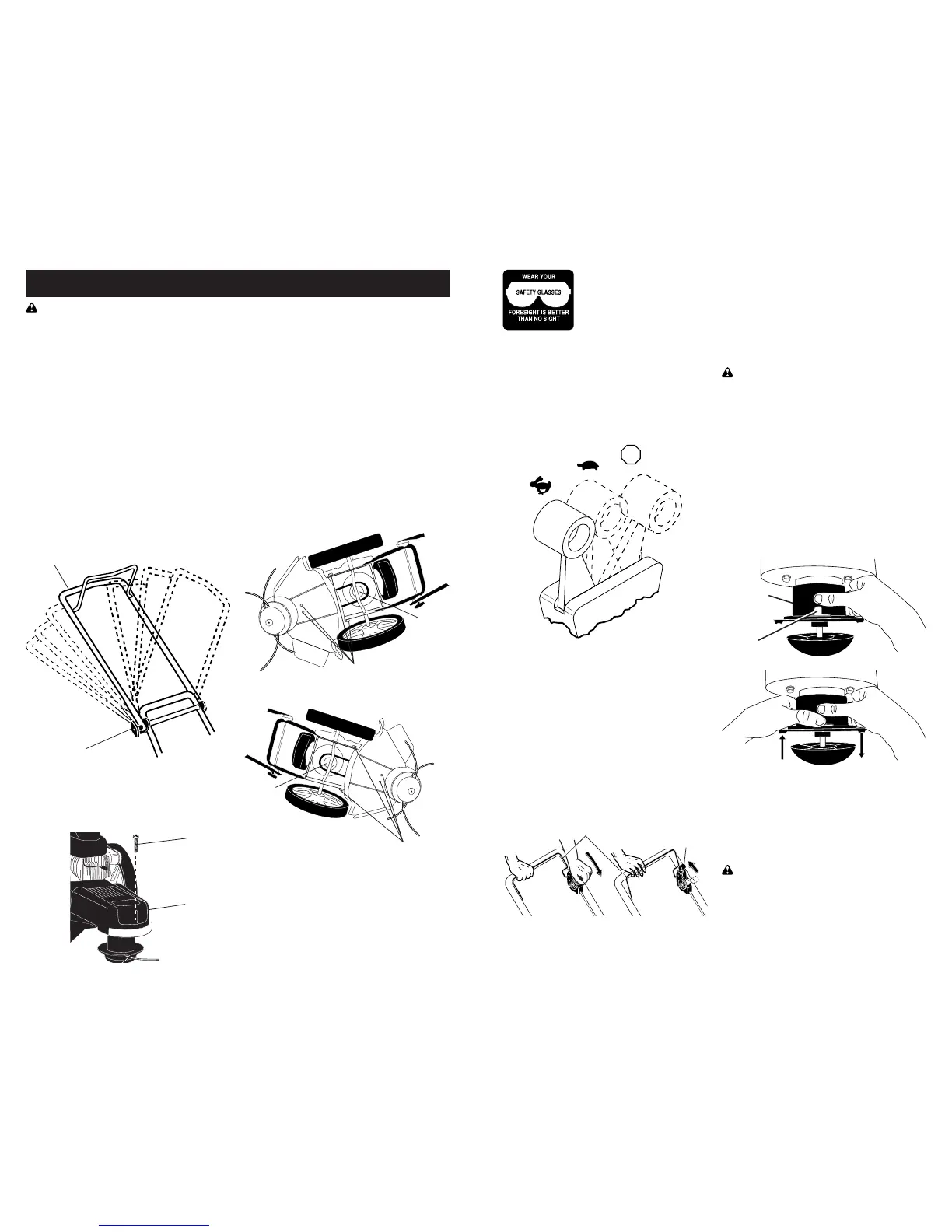 WEAR YOUR

SAFETY GLASSES

FORESIGHT IS BETTER THAN NO SIGHT