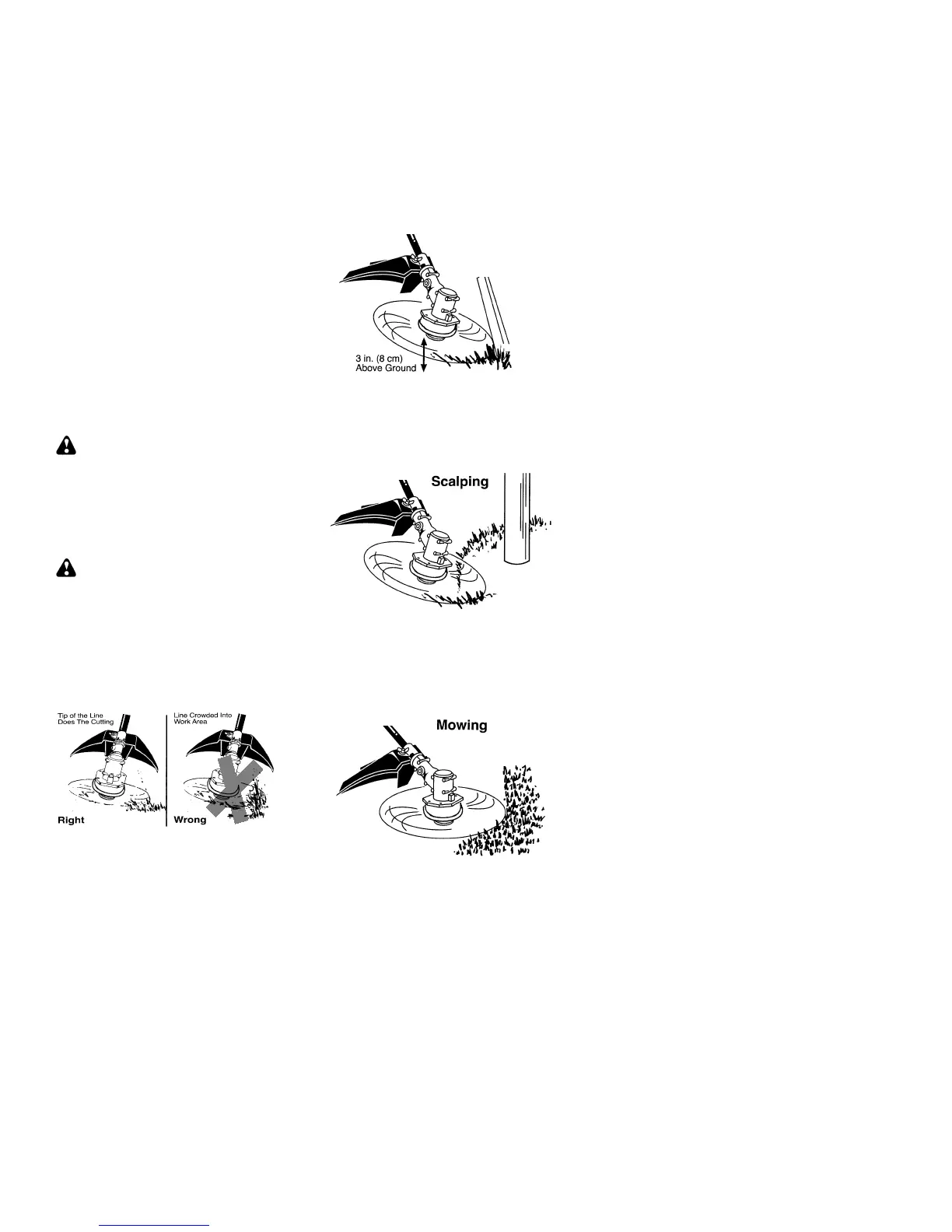 3 in. (8 cm)
Above Ground

Scalping

Tip of the Line Does The Cutting

Line Crowded Into Work Area

Right

Wrong

Mowing