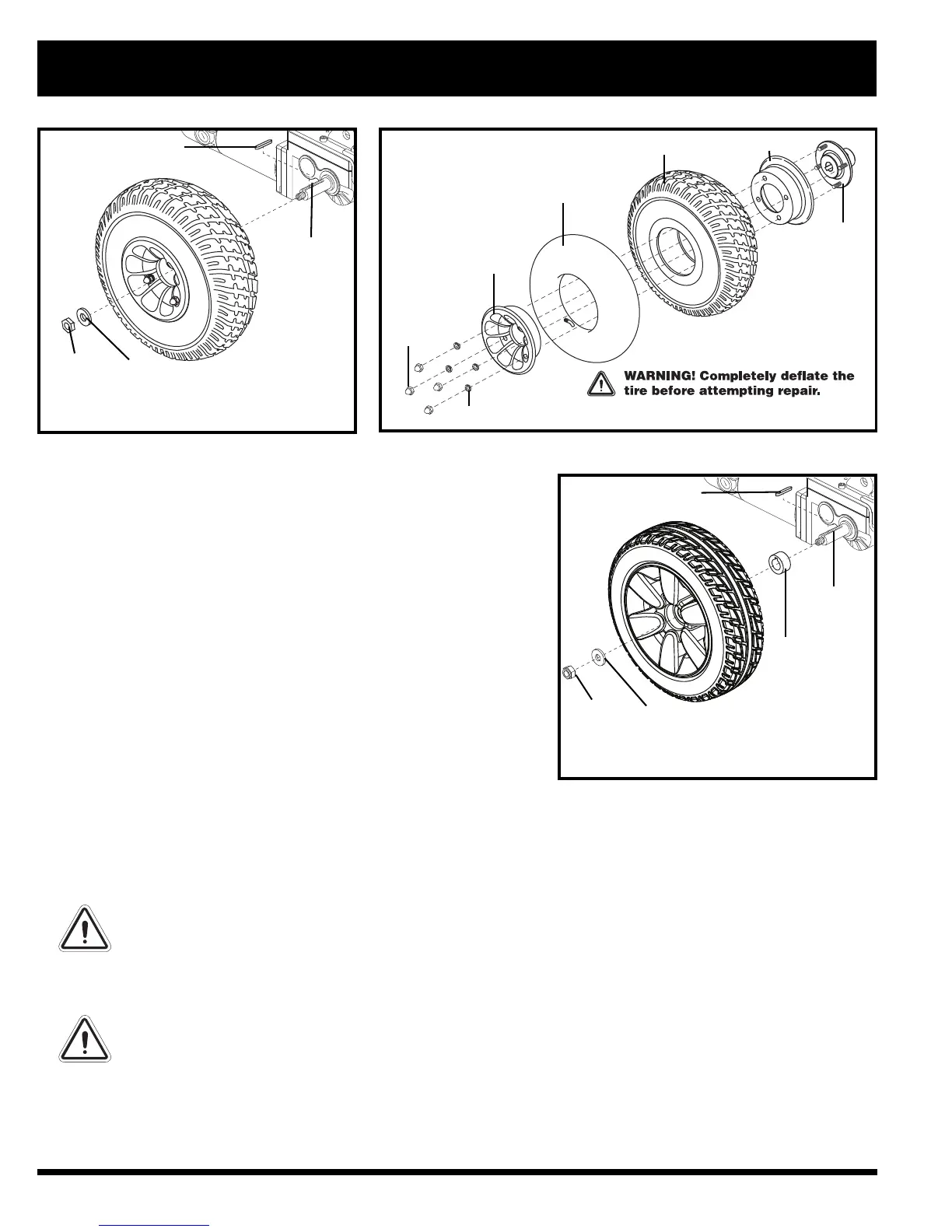 WARNING! Completely deflate the tire before attempting repair.