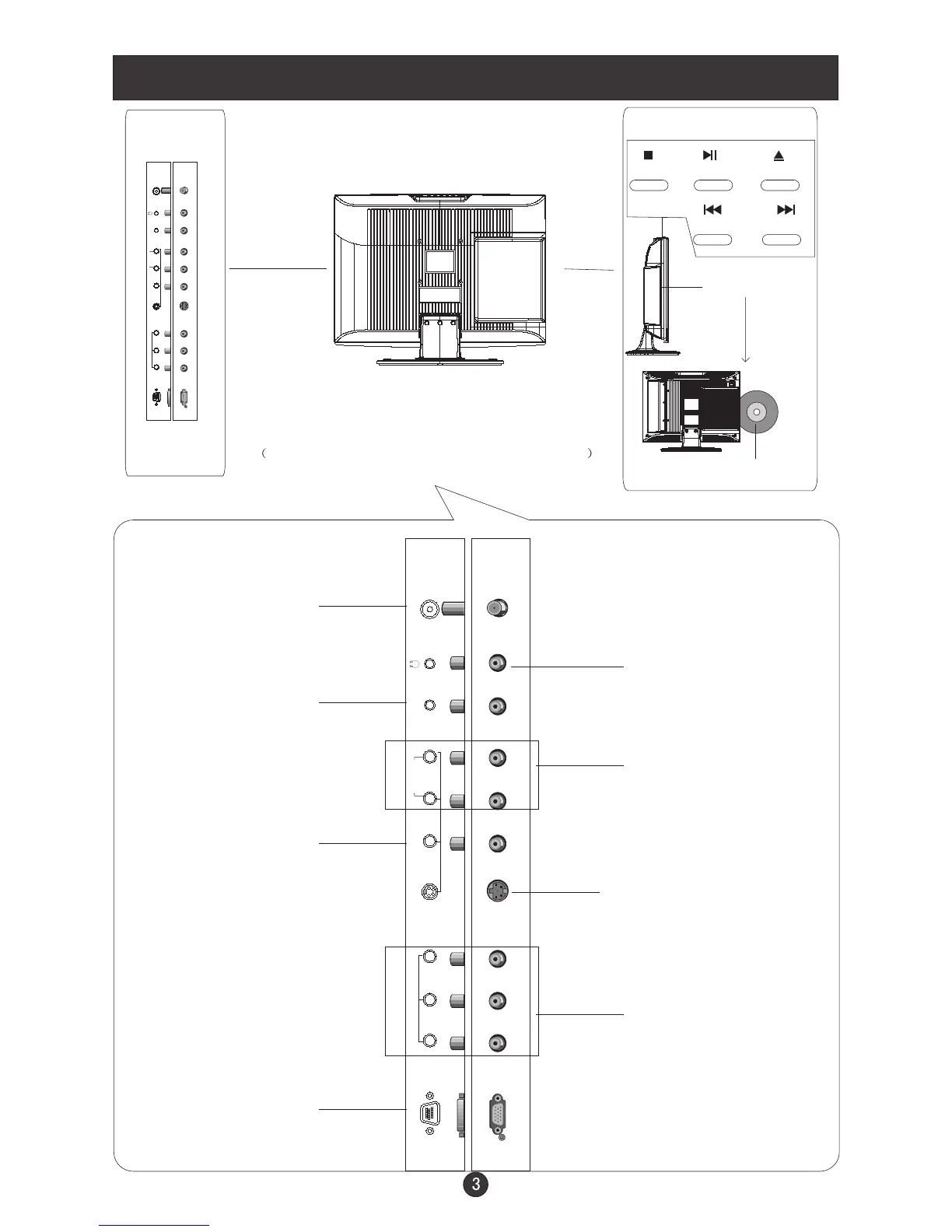 (

)

3