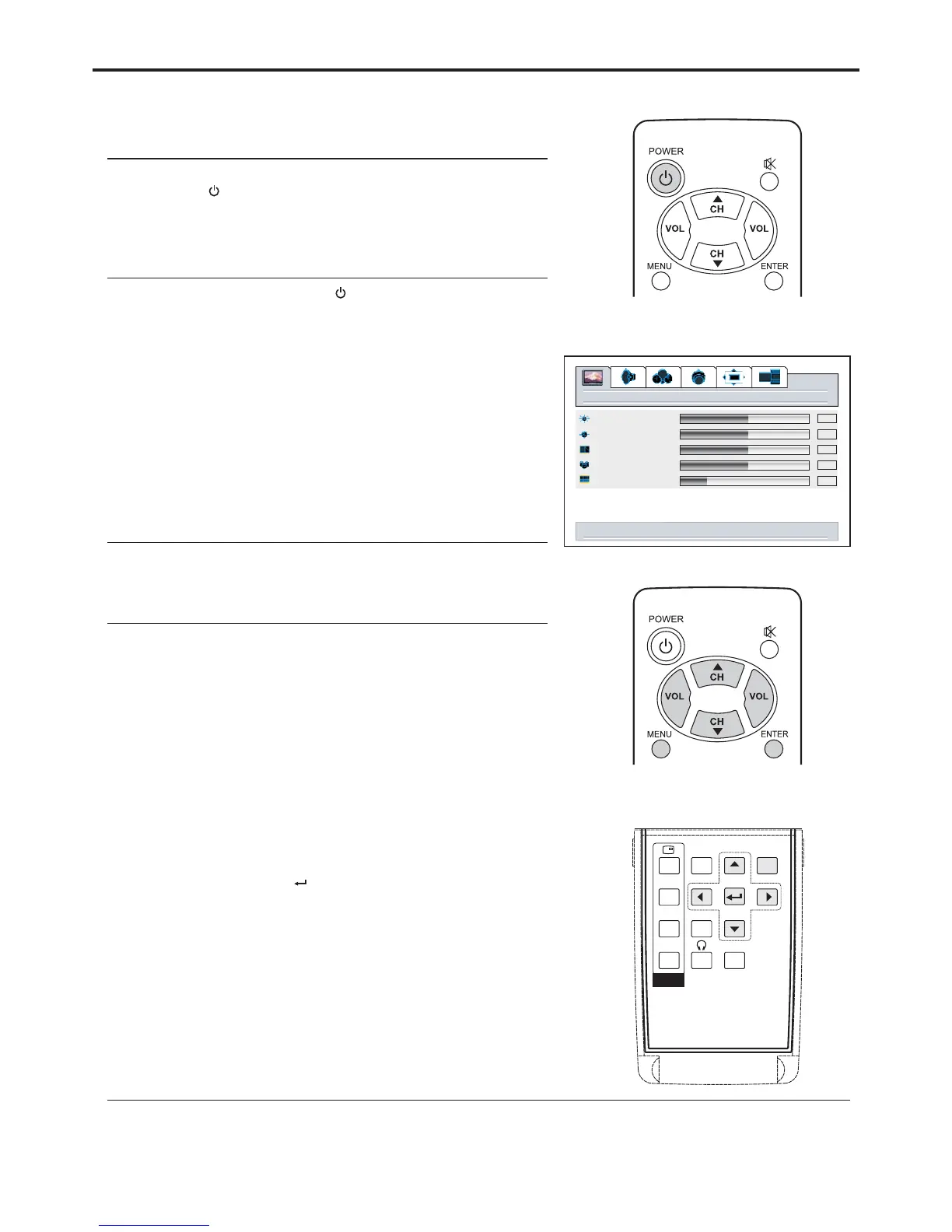 POWER

CH

VOL

VOL

CH

MENU

ENTER

POWER

CH

VOL

VOL

CH

MENU

ENTER