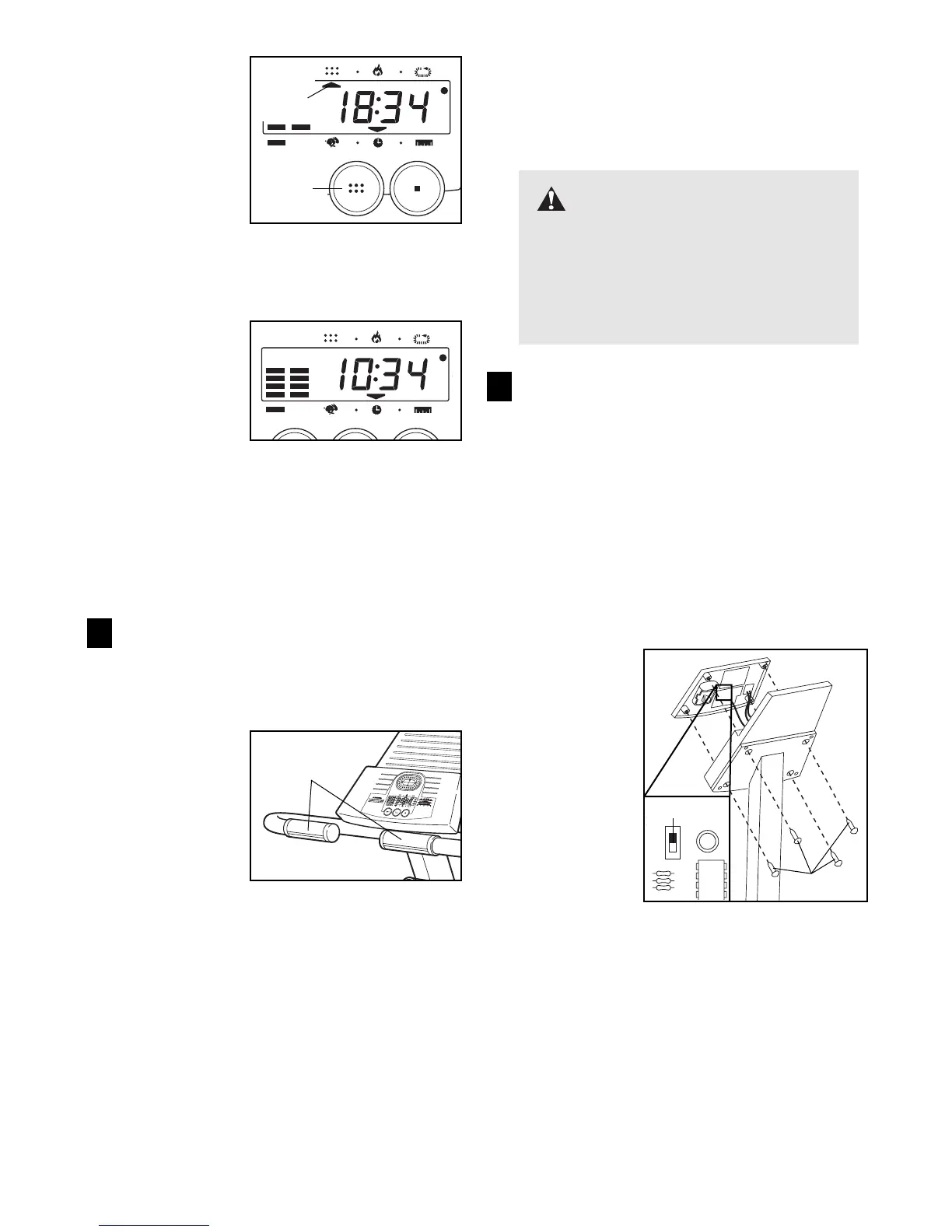 18:34

10:34