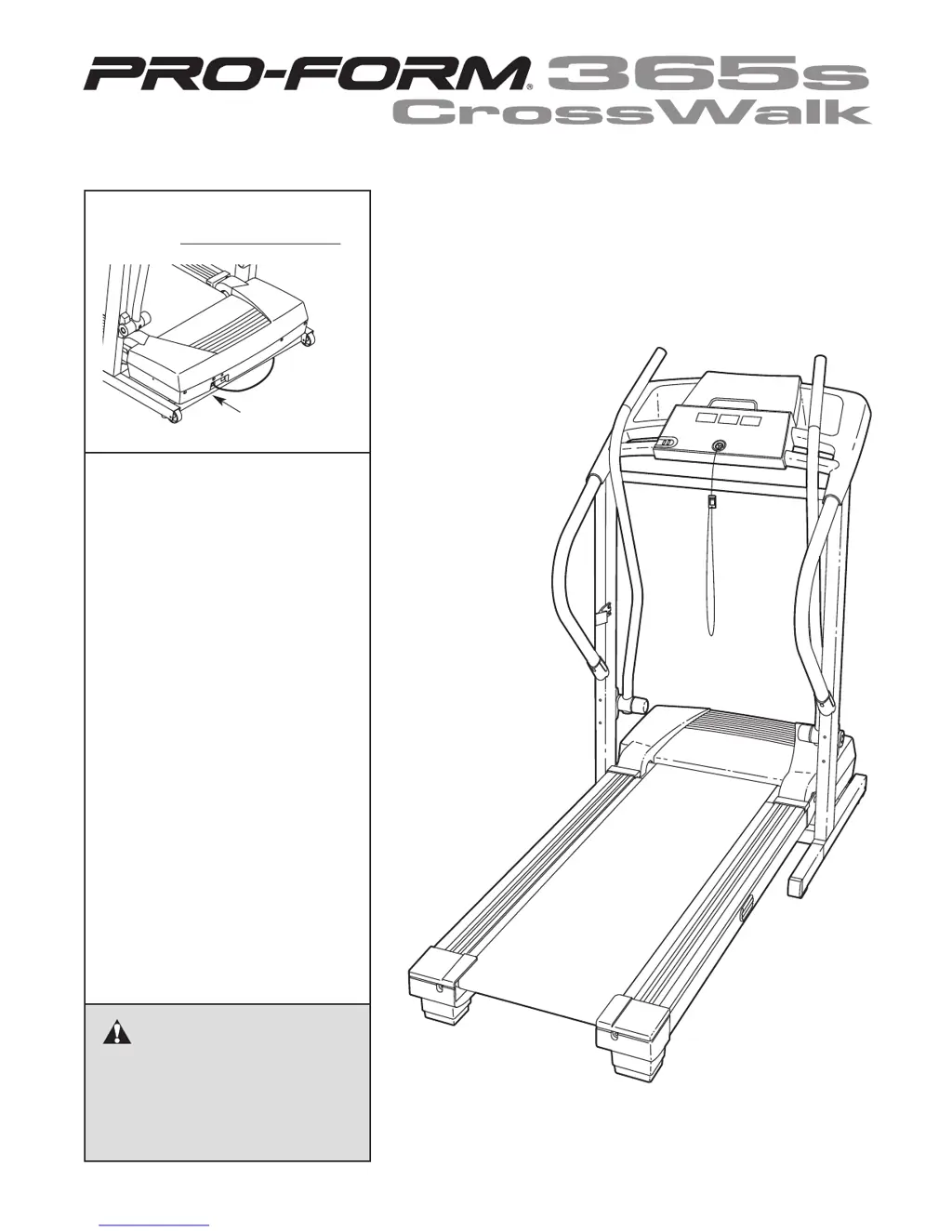 PRO-FORM® 365s CrossWalk