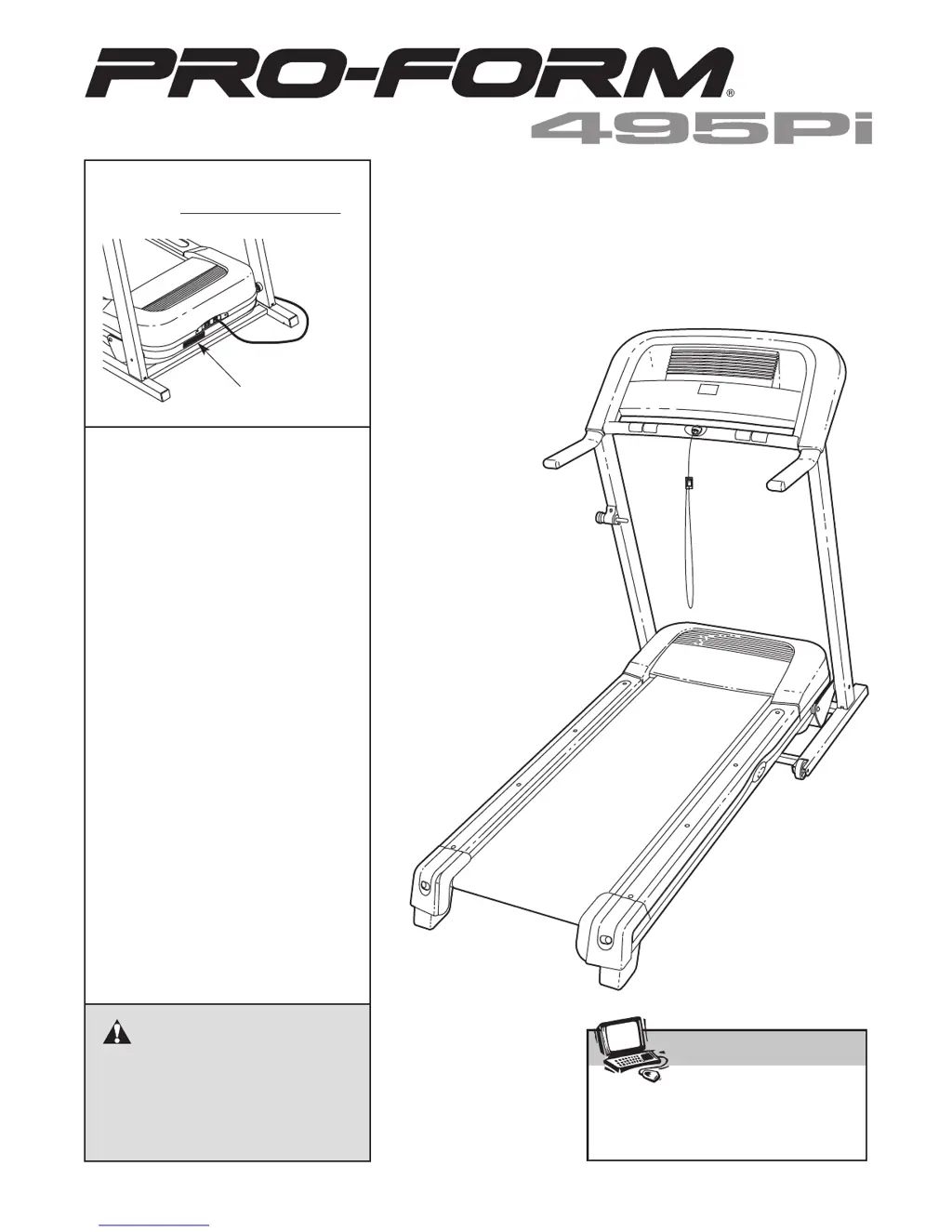 PRO-FORM®
495Pi