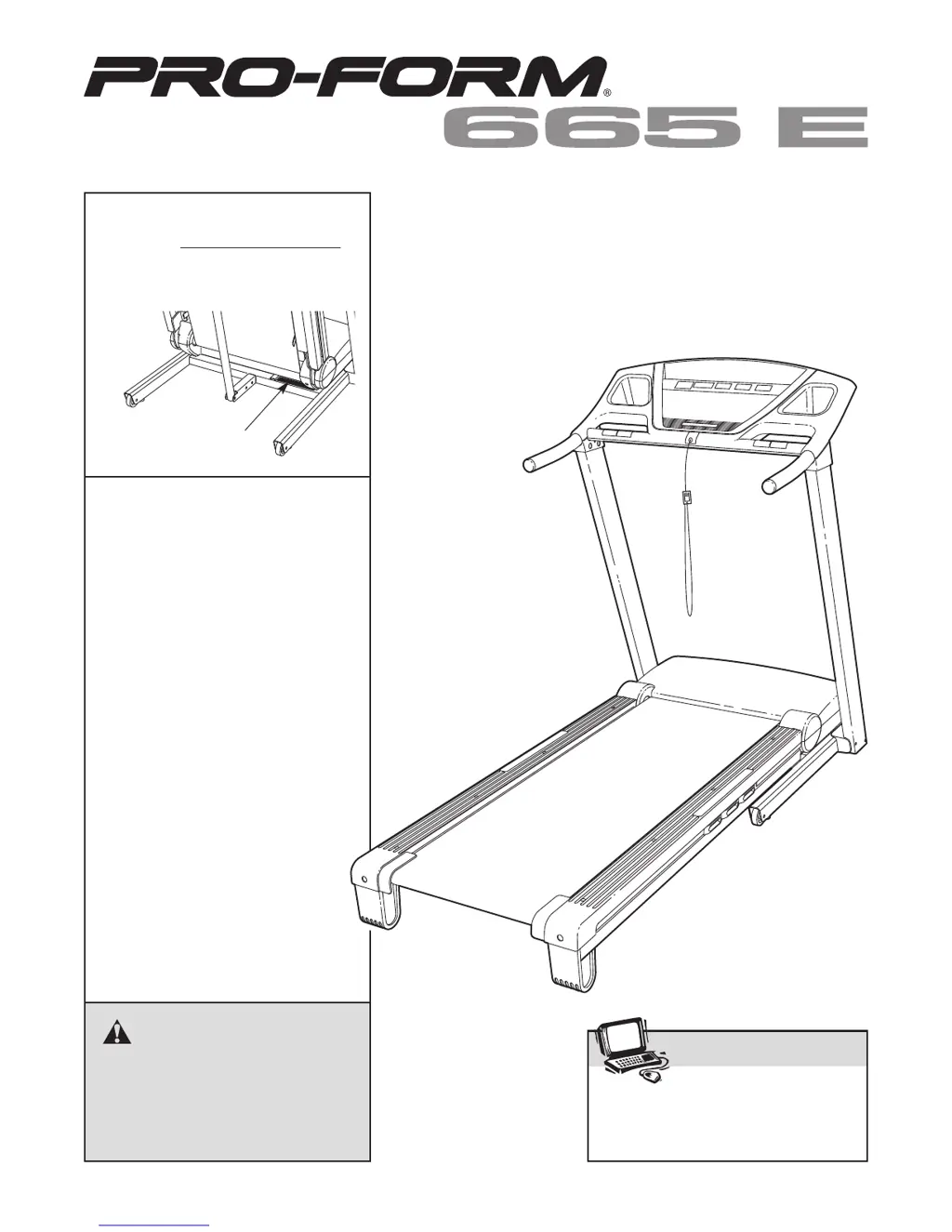 PRO-FORM®
665 E