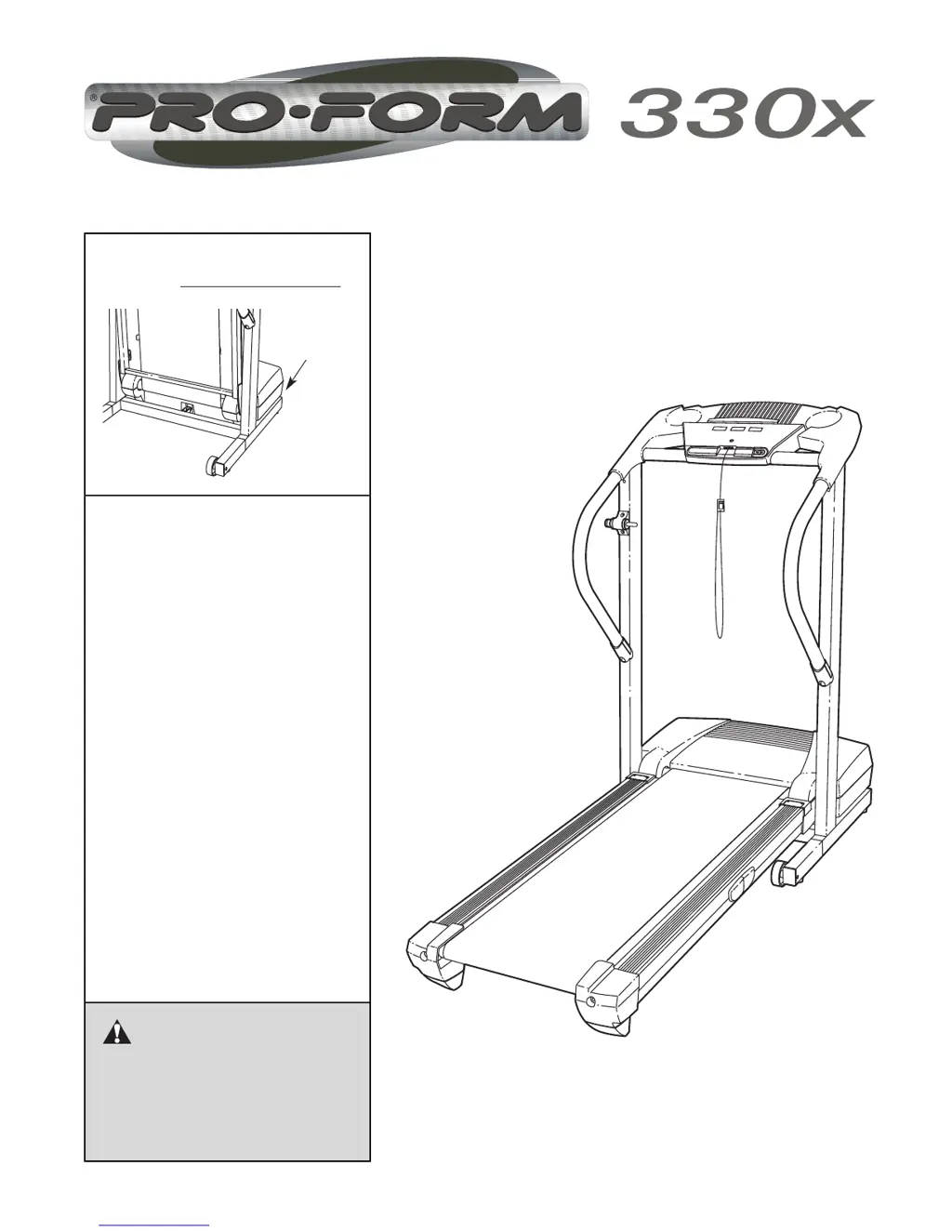 ® PRO·FORM 330x