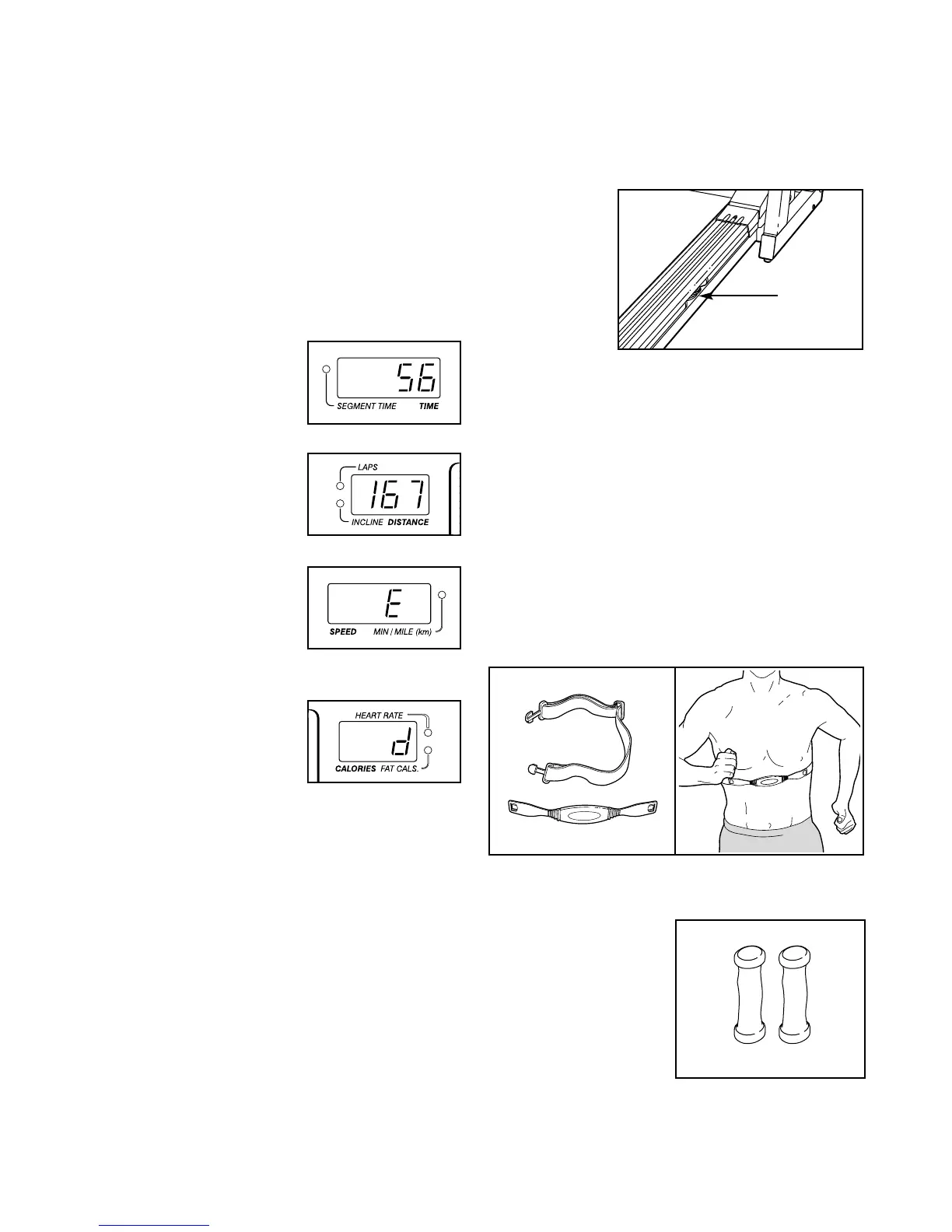 56
SEGMENT TIME TIME

LAPS
167
INCLINE DISTANCE

E
SPEED MIN / MILE (km)

HEART RATE
d
CALORIES FAT CALS.