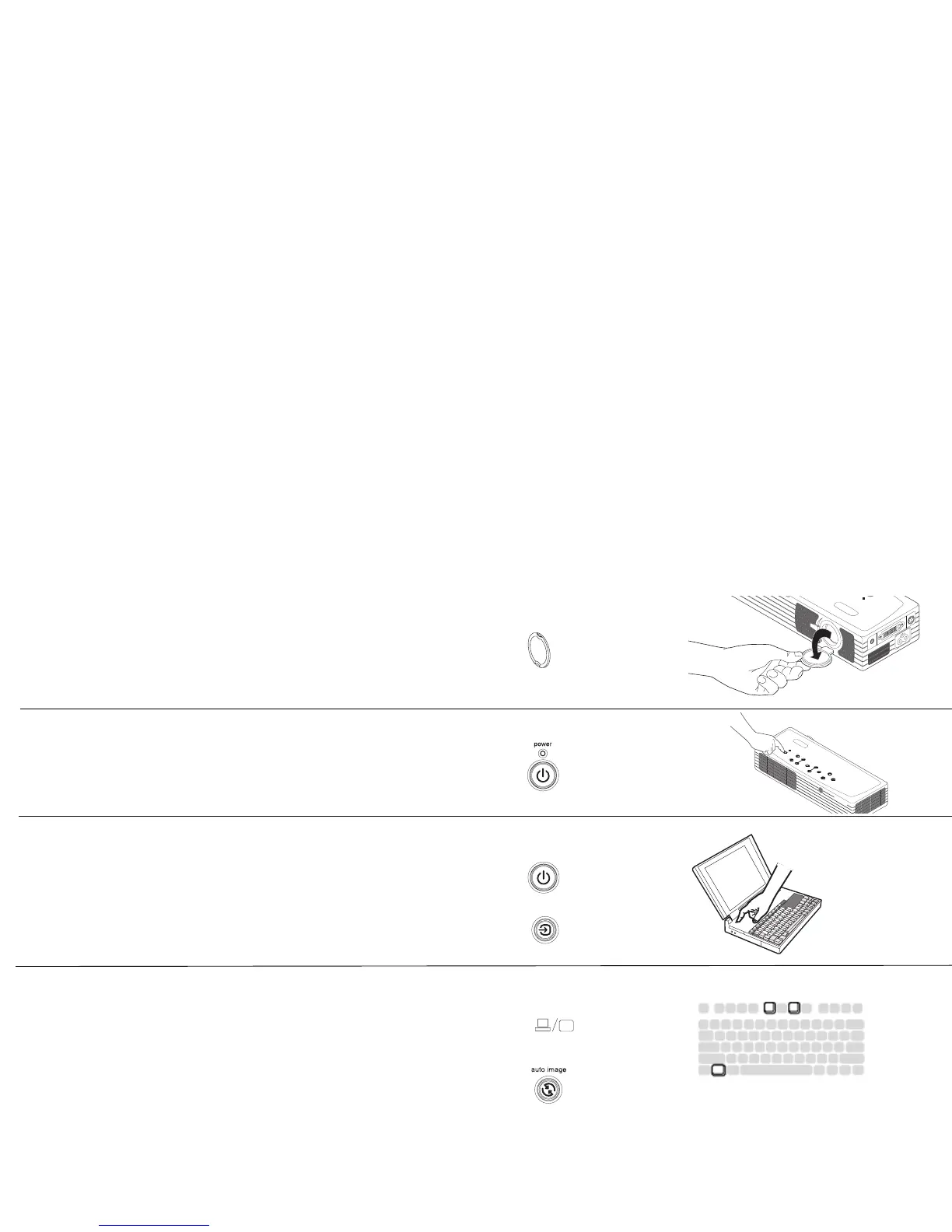 power

auto image