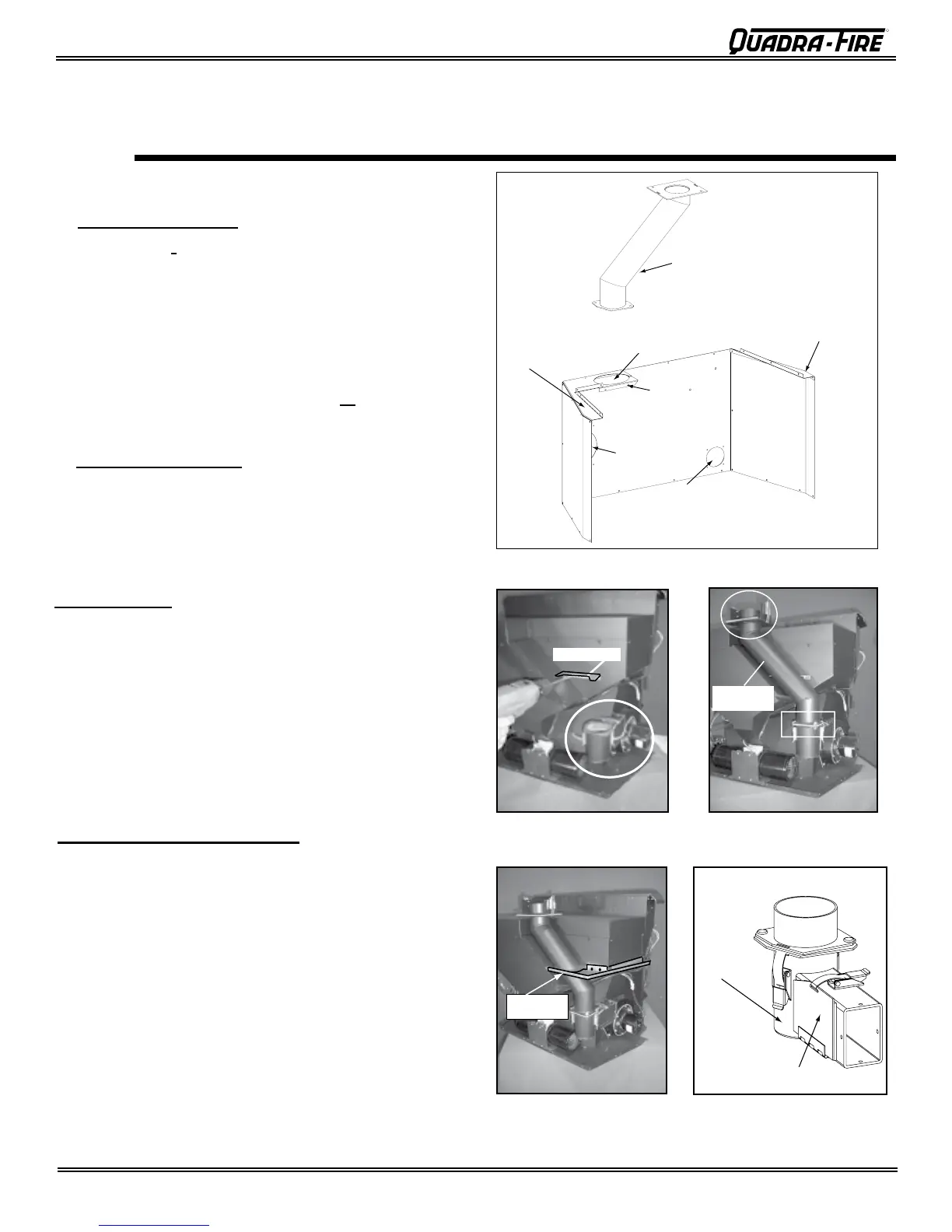 QUADRA-FIRE®