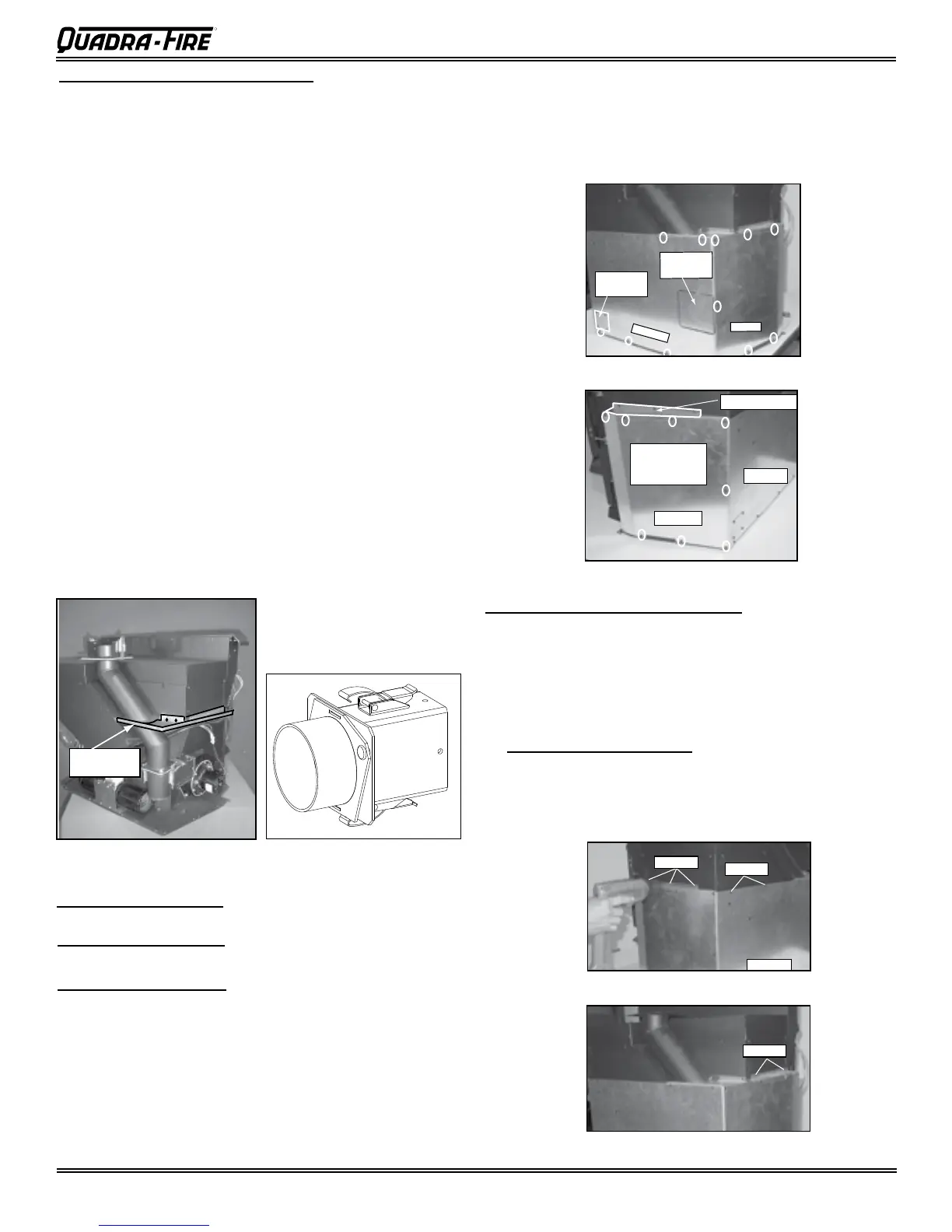 QUADRA-FIRE