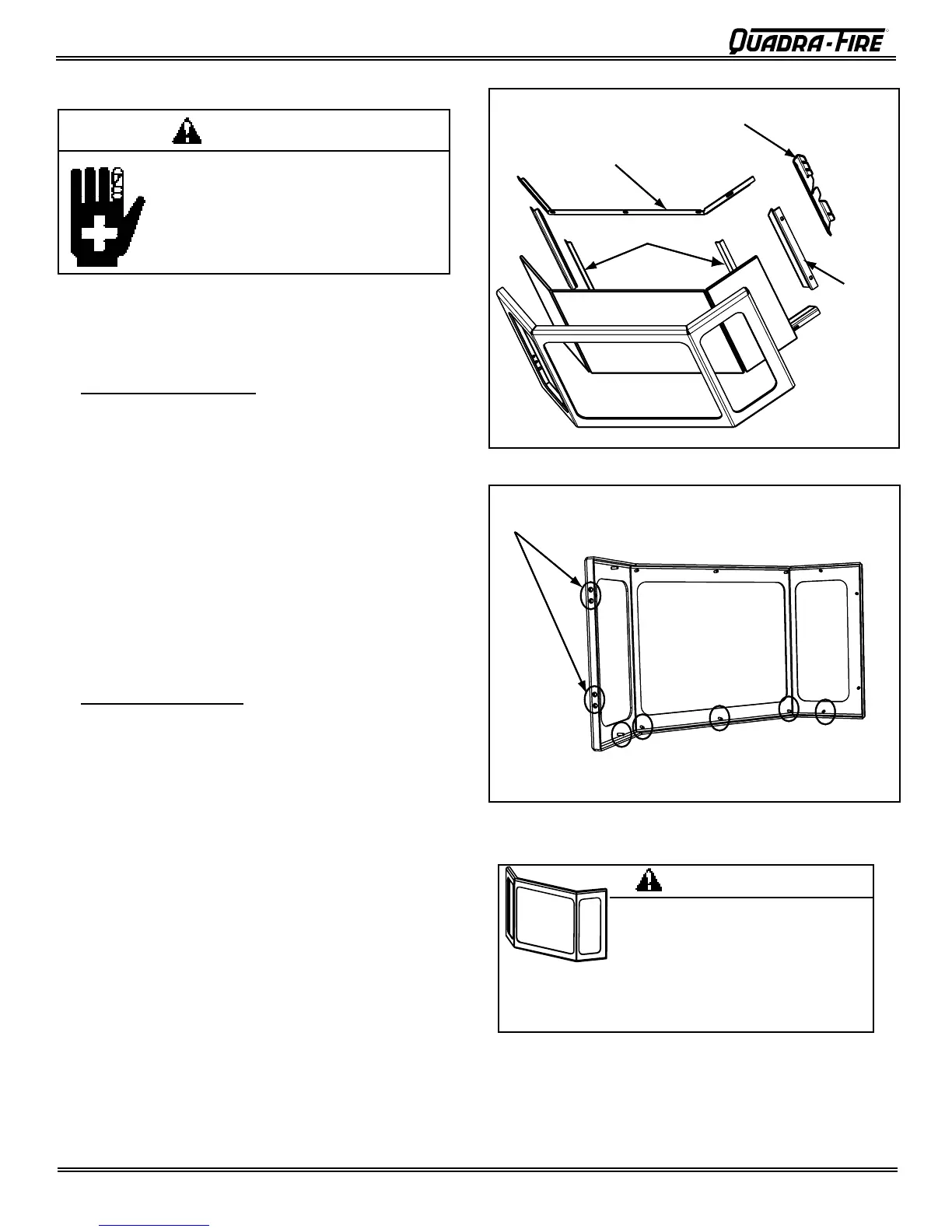 QUADRA-FIRE