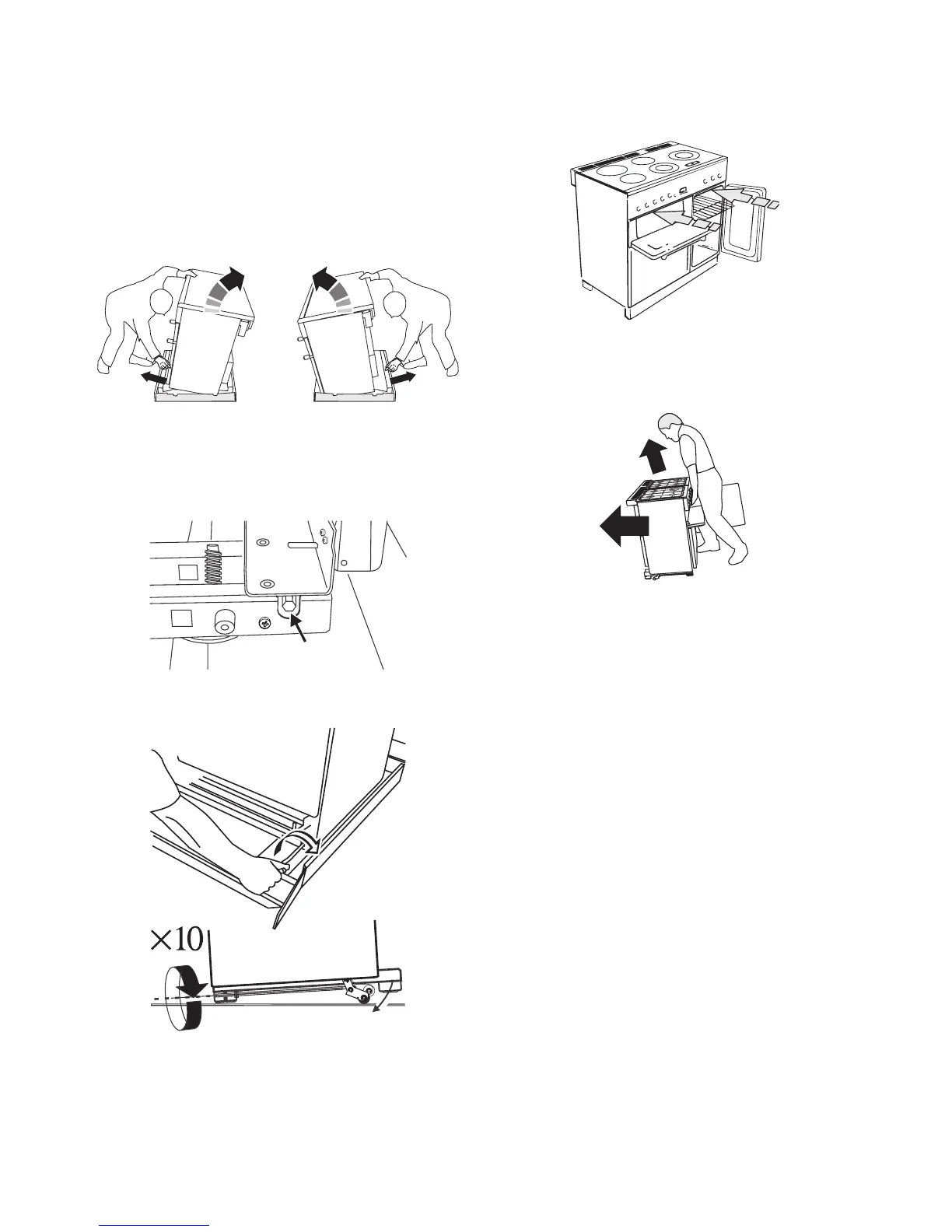 ×10