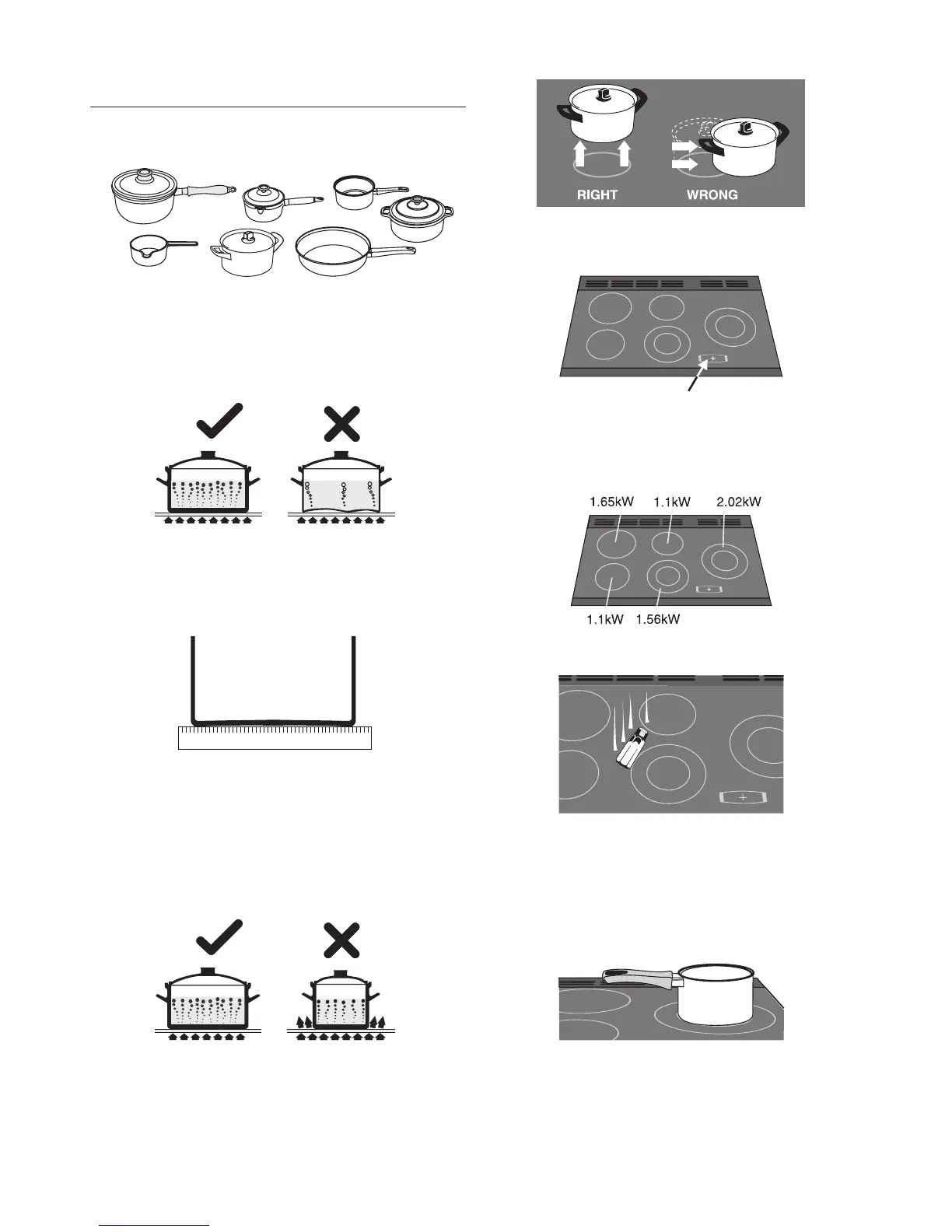 RIGHT WRONG

1.65kW 1.1kW 2.02kW

1.1kW 1.56kW