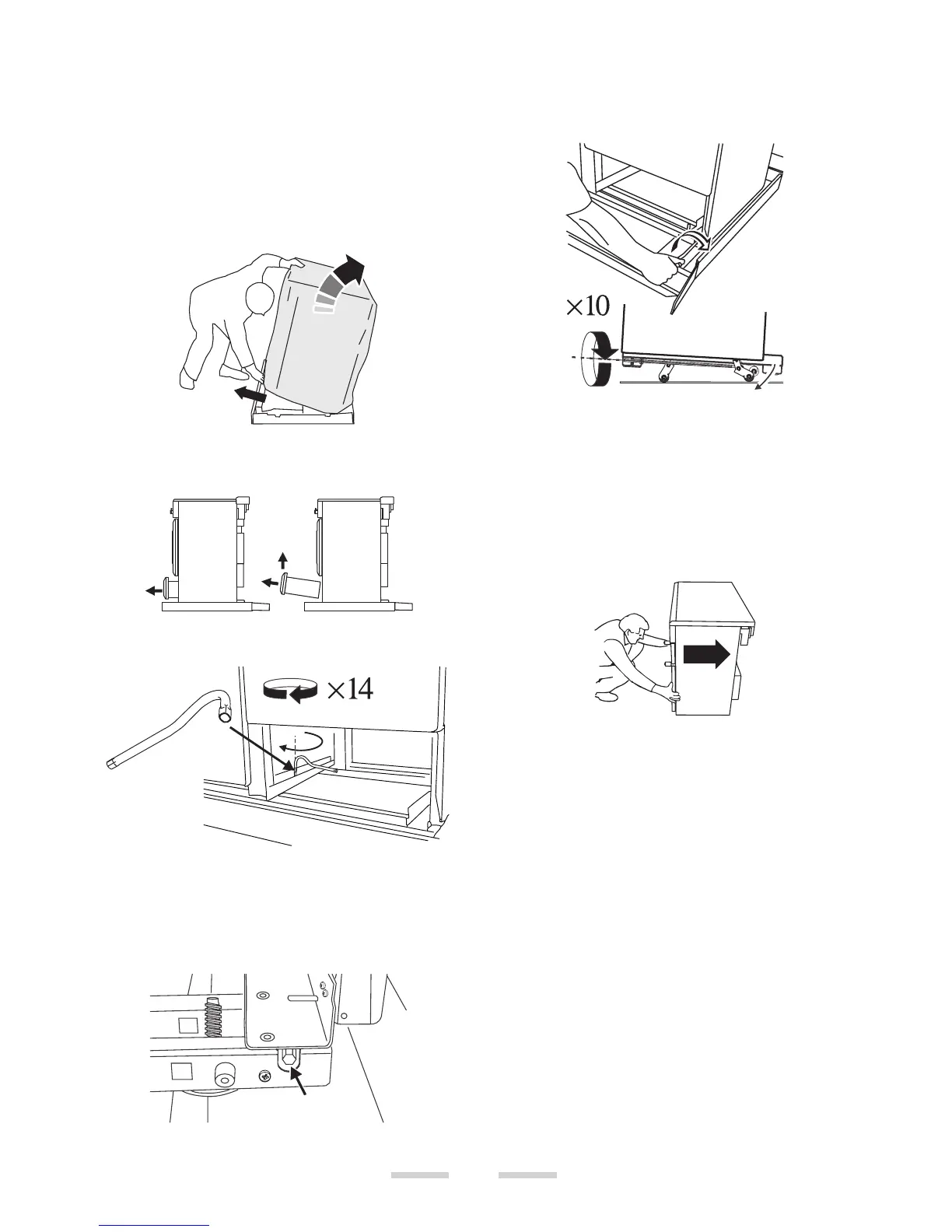 ×10

×14