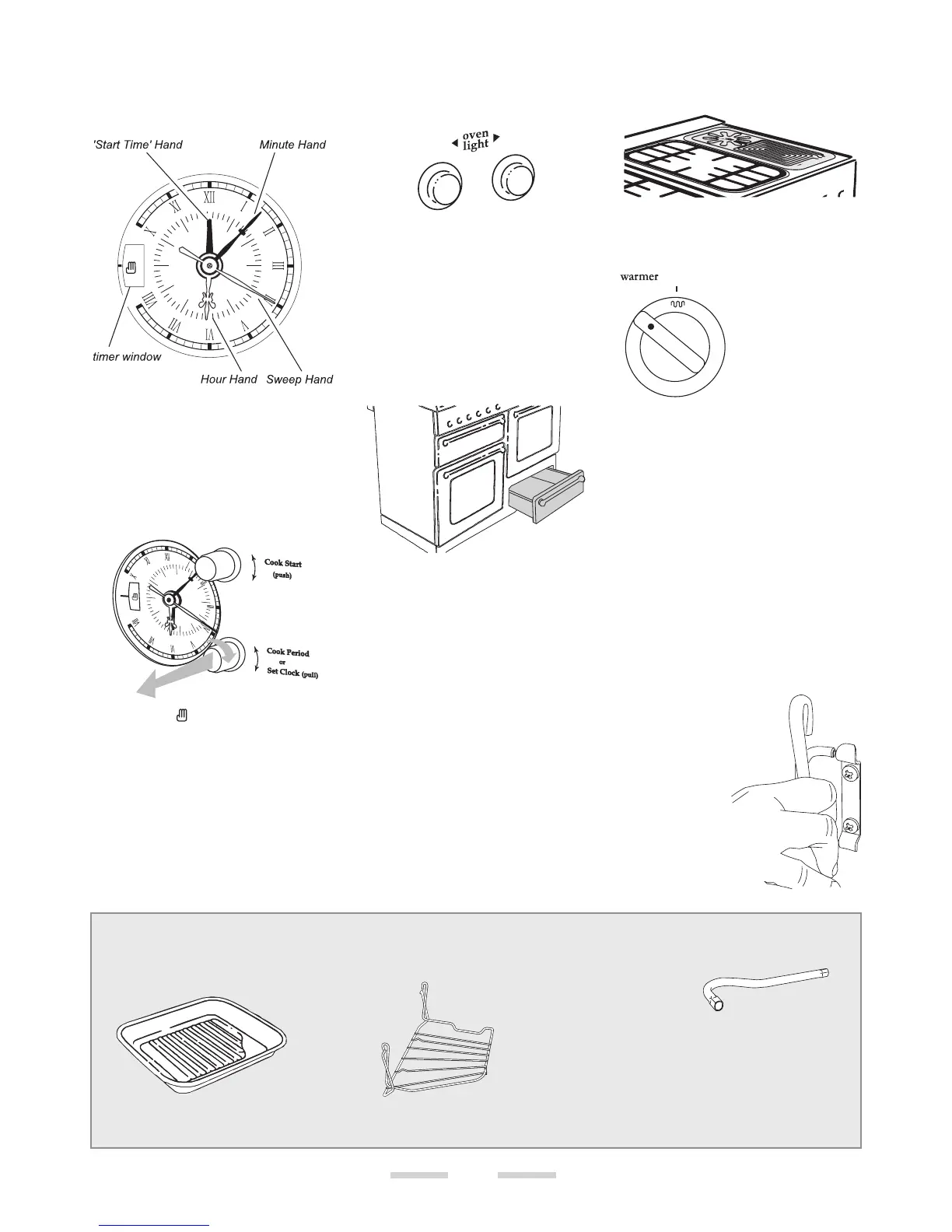 'Start Time' Hand

Minute Hand

timer window

Hour Hand

Sweep Hand

oven light

warmer

Cook Start (push)

Cook Period or Set Clock (pull)