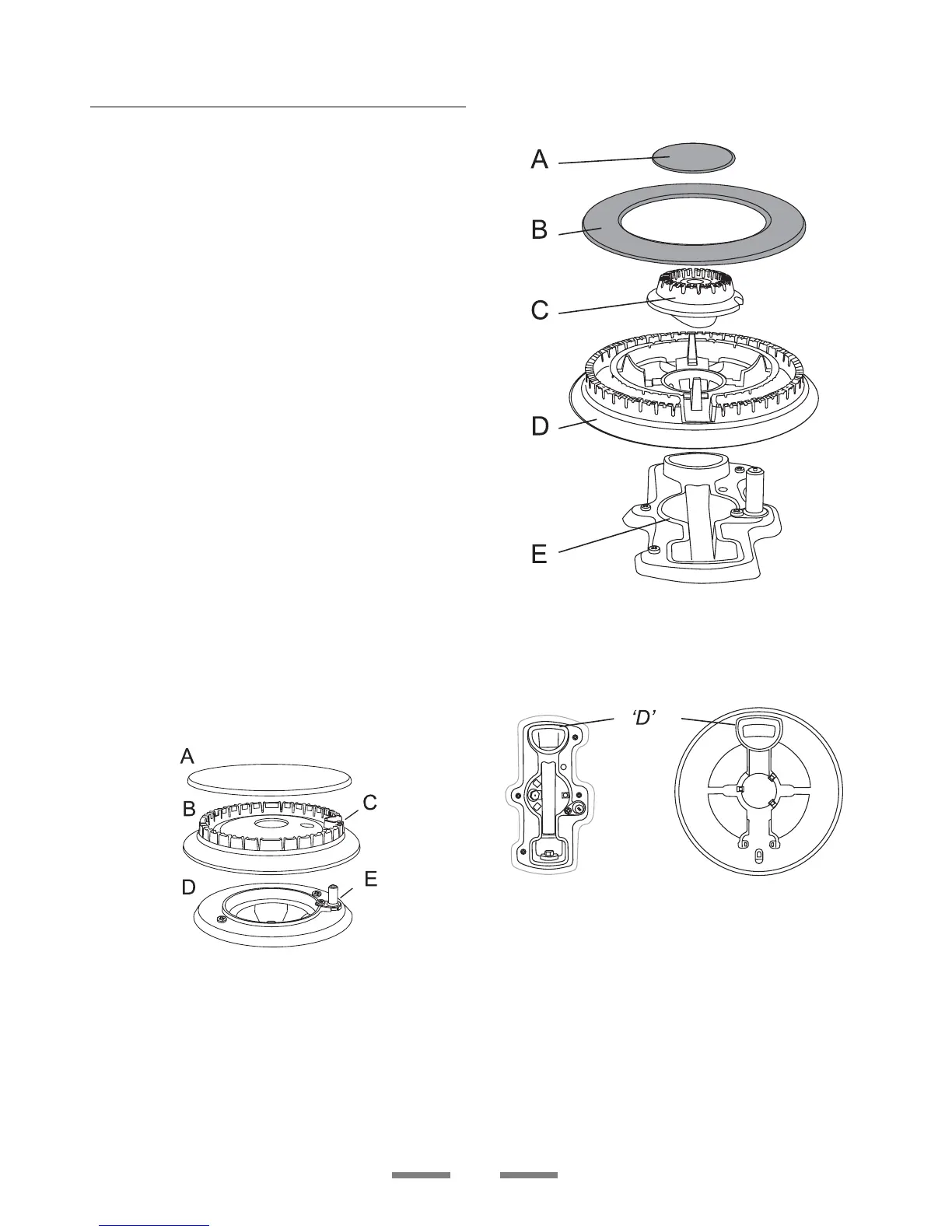 A

B

C

D

E

A

B

C

D

E

'D'