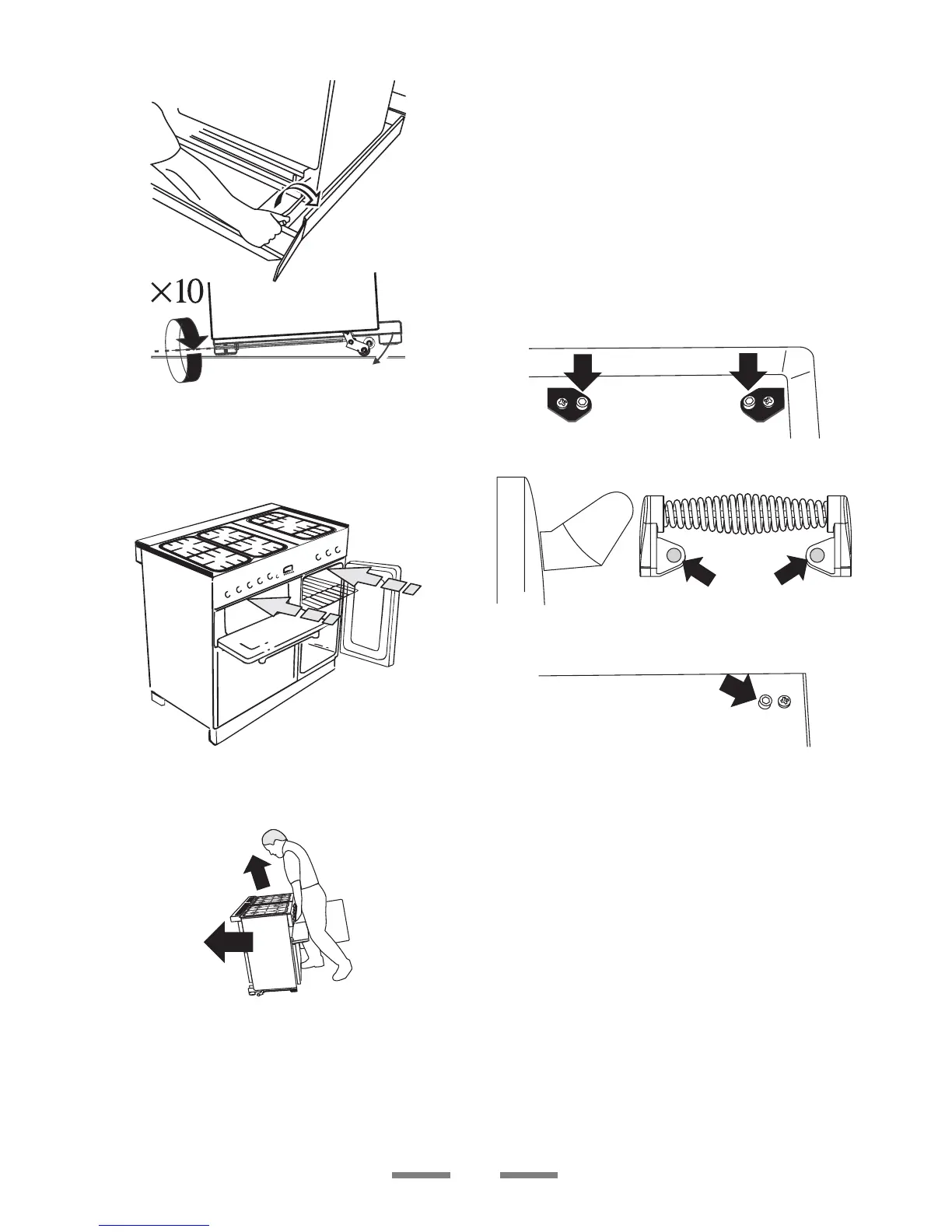 ×10