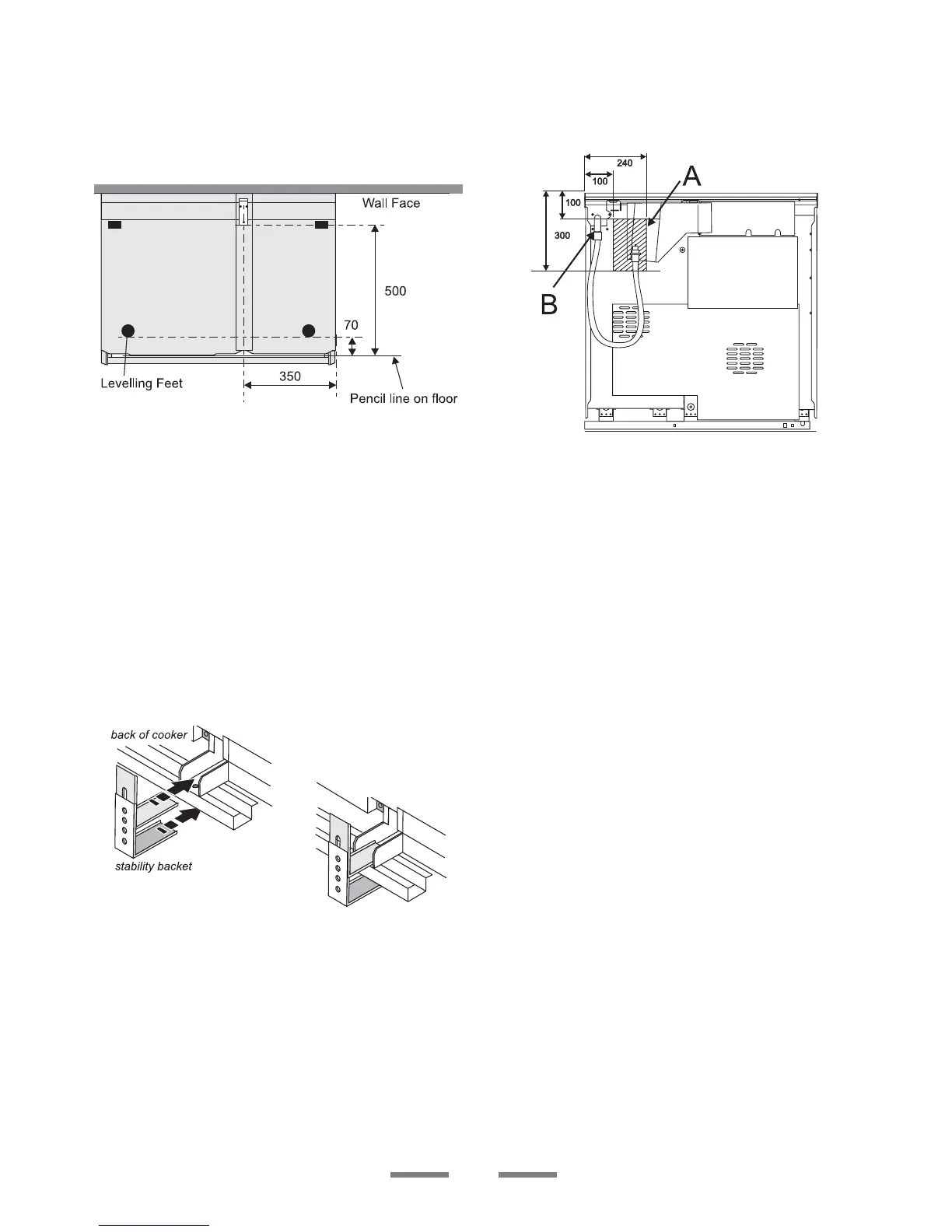 Wall Face

500

70

350

Levelling Feet

Pencil line on floor

240

100

100

300

A

B

back of cooker

stability backet