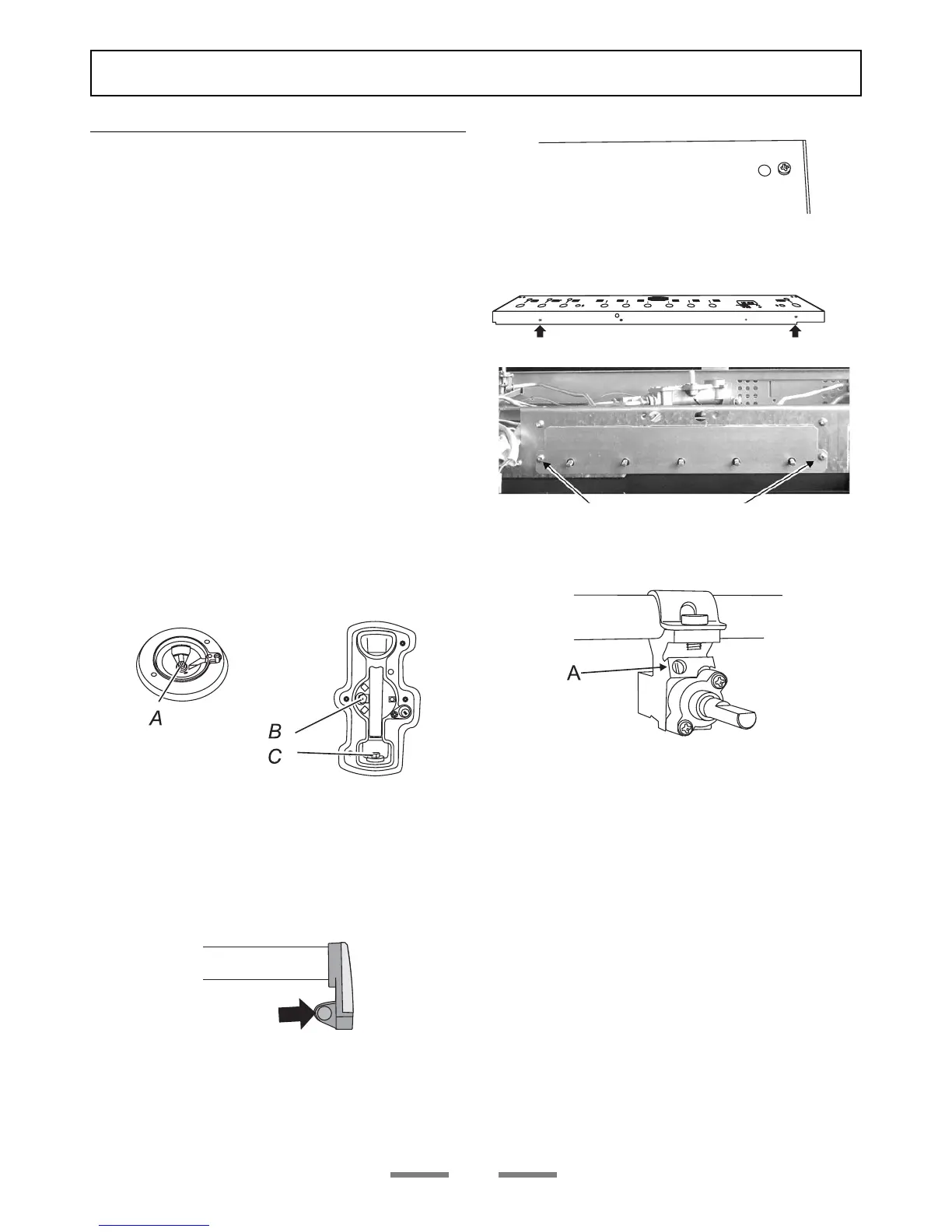 A

B

C

A