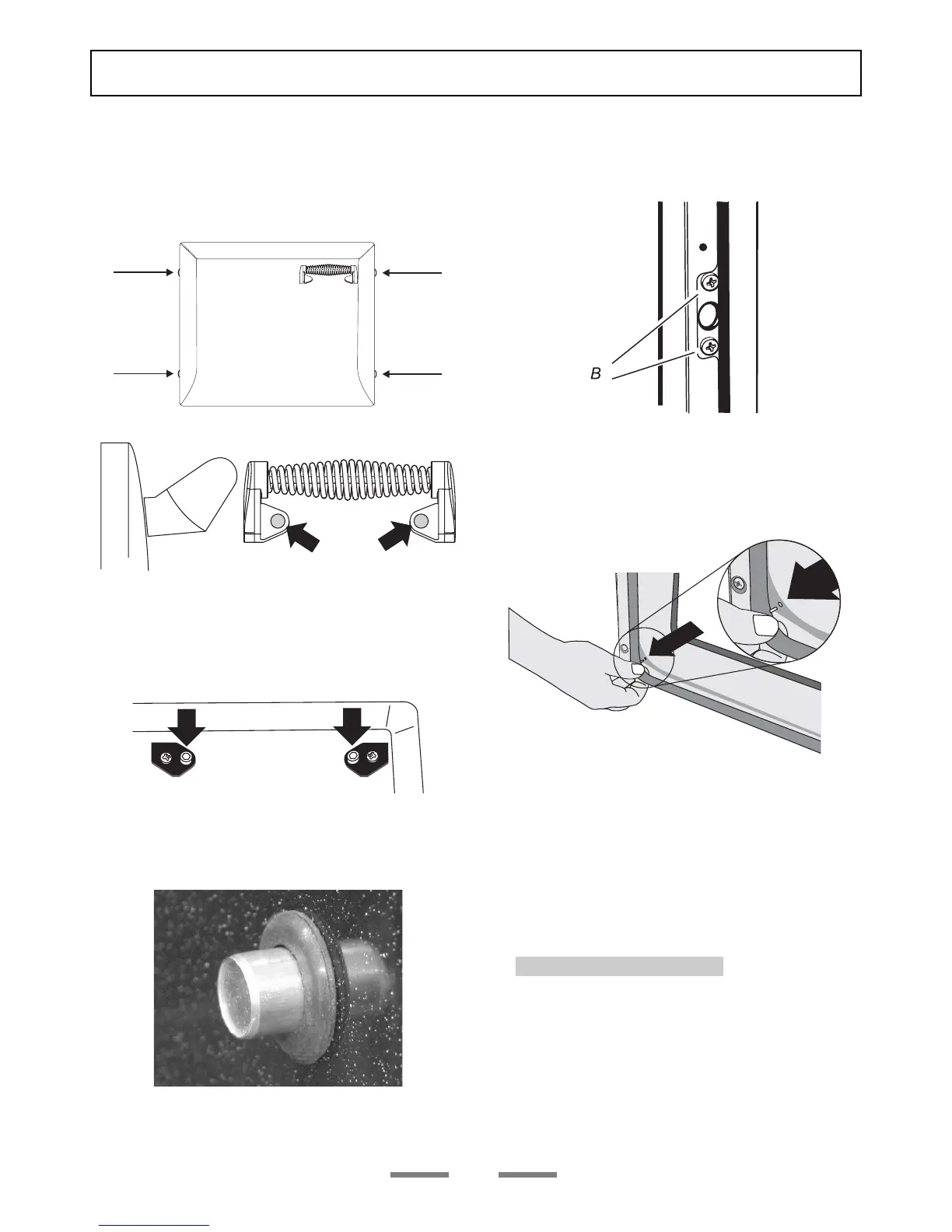 B