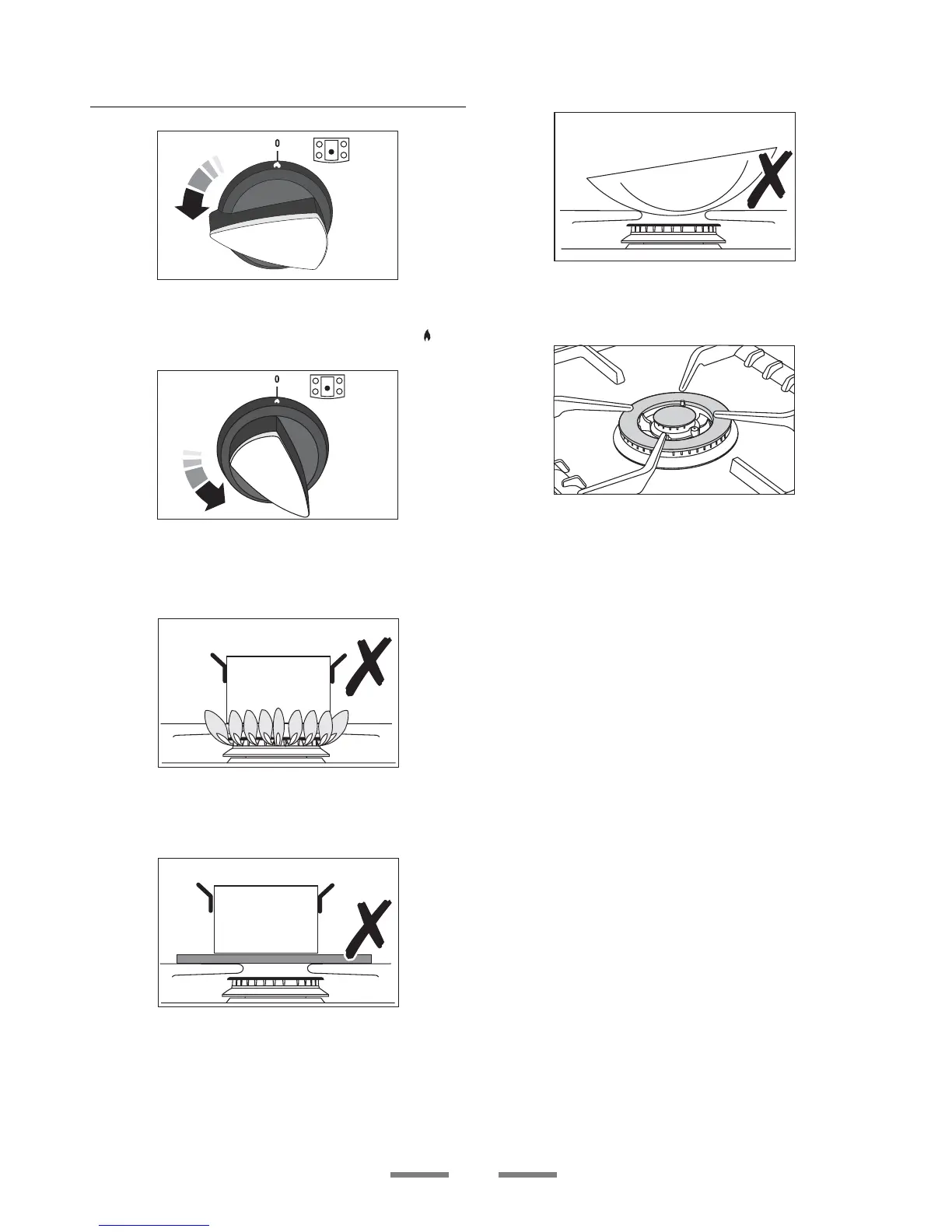 0

0