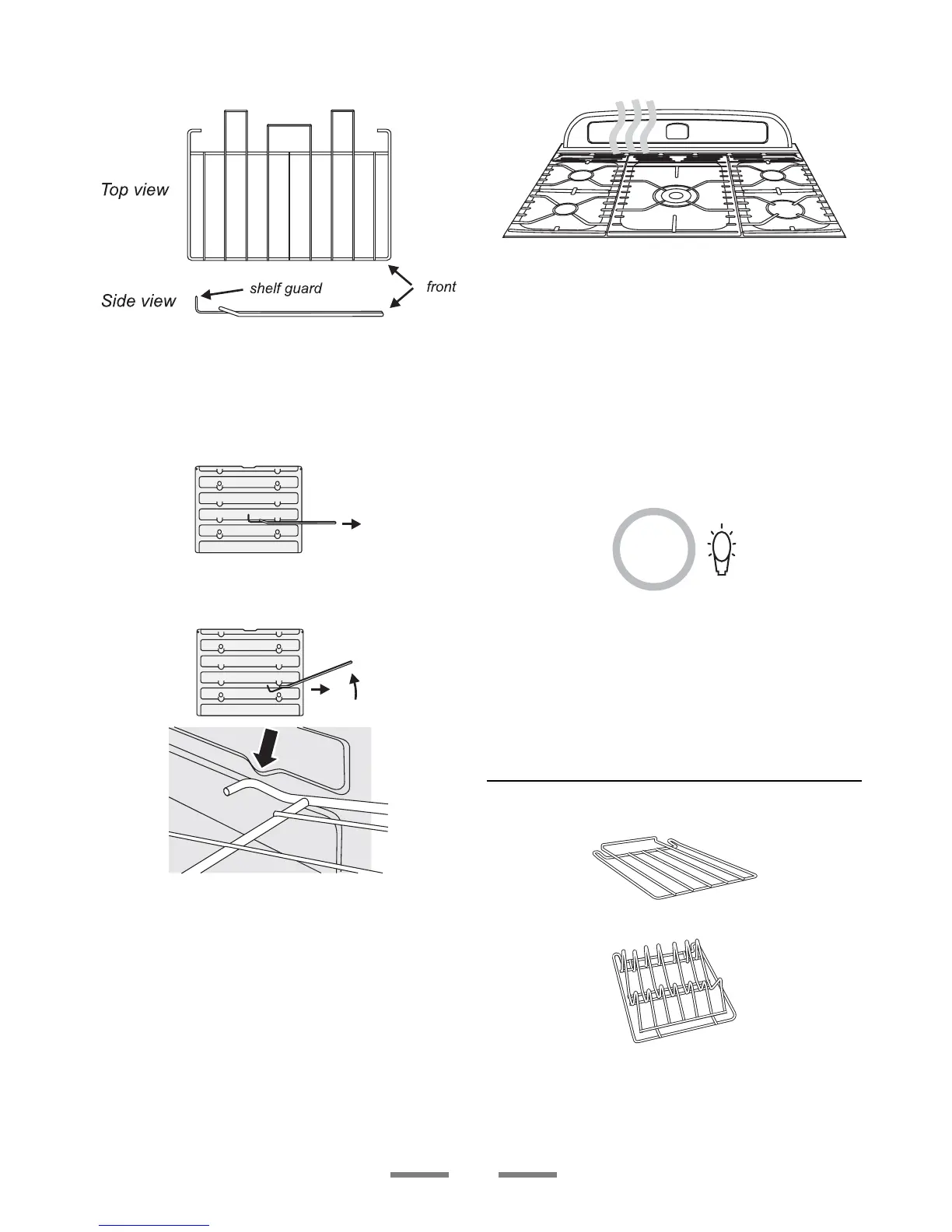 Top view

Side view

shelf guard

front