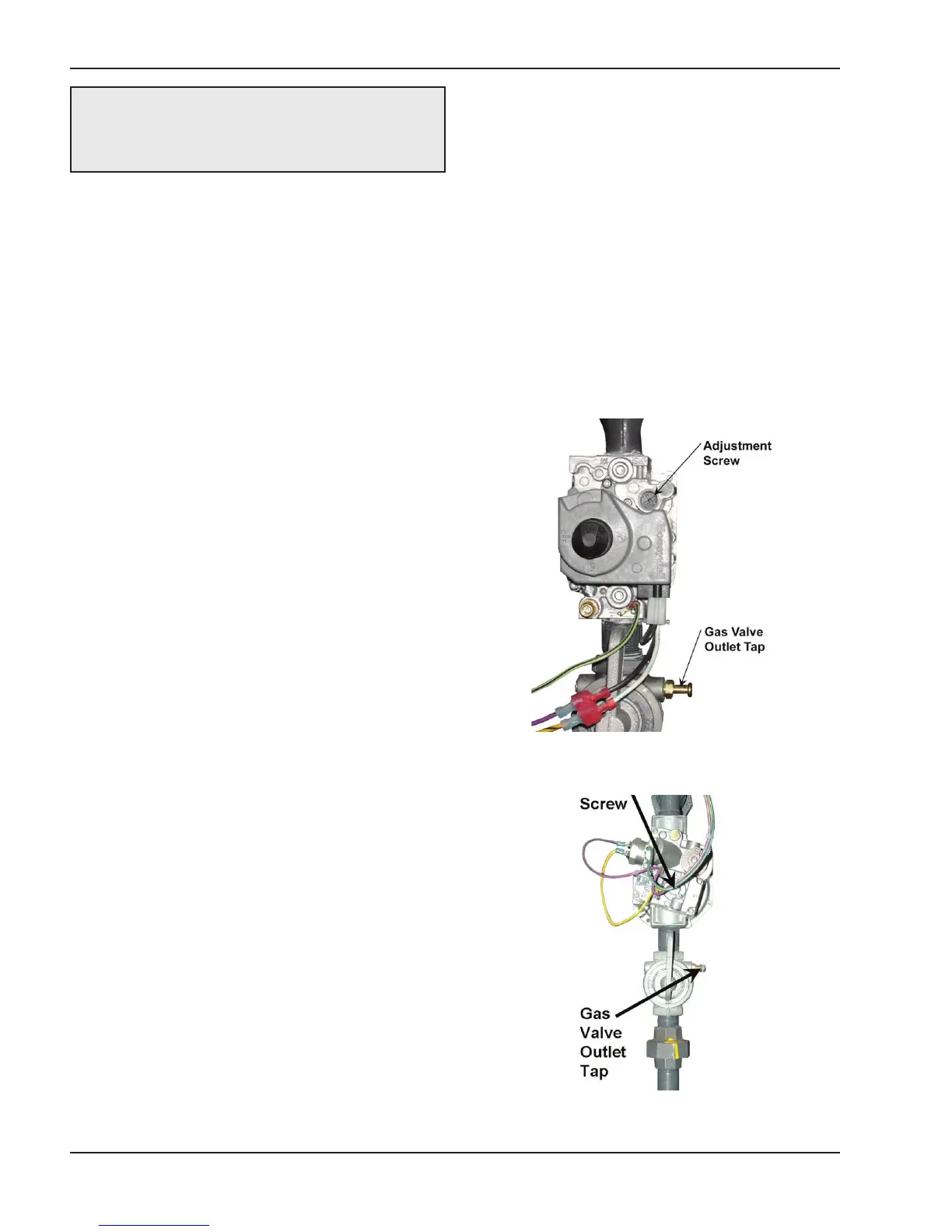 Adjustment Screw

Gas Valve Outlet Tap

Screw

Gas Valve Outlet Tap