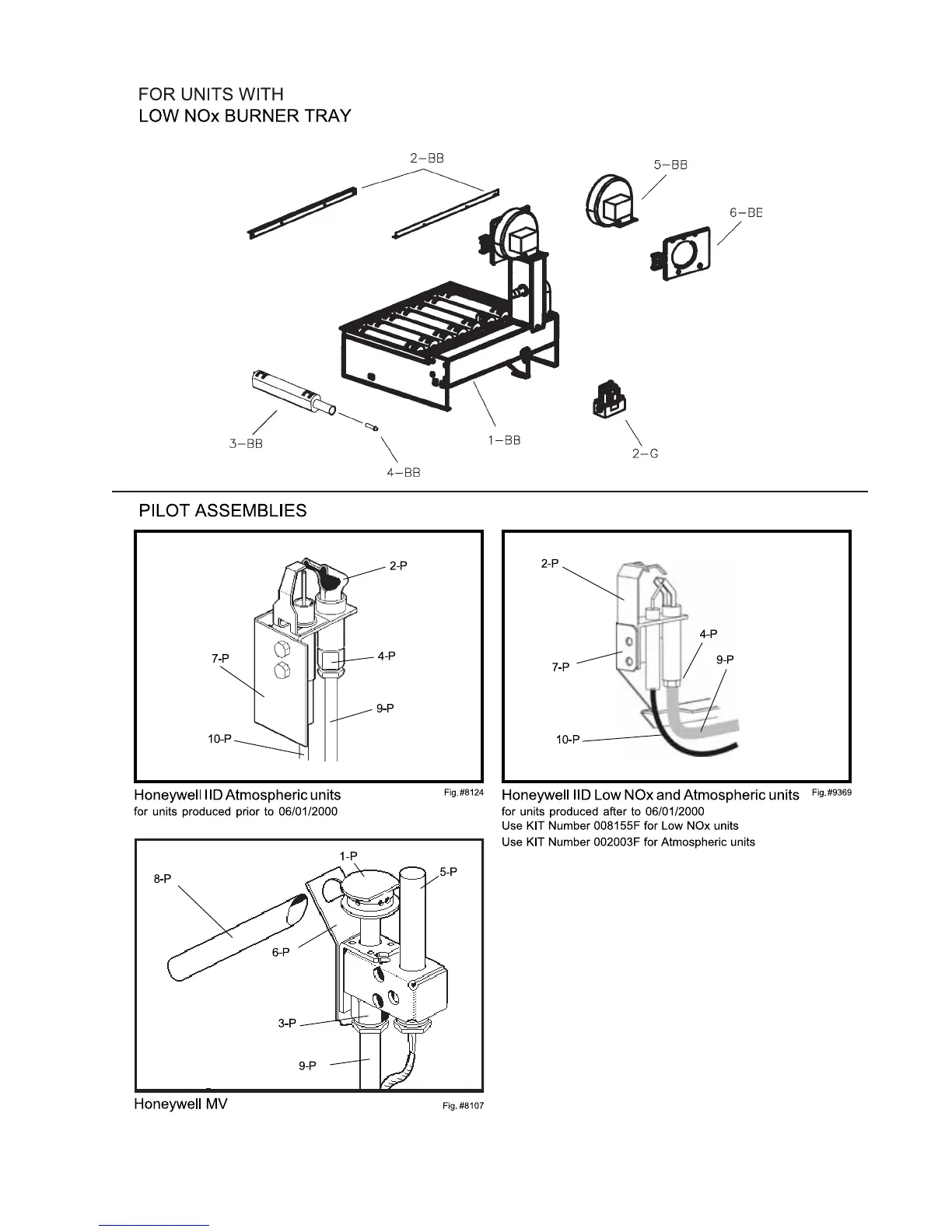 FOR UNITS WITH
LOW NOx BURNER TRAY

2-BB

5-BB

6-BE

3-BB

4-BB

1-BB

2-G

PILOT ASSEMBLIES

2-P

7-P

4-P

9-P

10-P

Honeywell IID Atmospheric units

Fig.#8124

for units produced prior to 06/01/2000

2-P

4-P

7-P

9-P

10-P

Honeywell IID Low NOx and Atmospheric units

Fig.#9369

for units produced after to 06/01/2000
Use KIT Number 008155F for Low NOx units
Use KIT Number 002003F for Atmospheric units

1-P

8-P

5-P

6-P

3-P

9-P

Honeywell MV

Fig. #8107