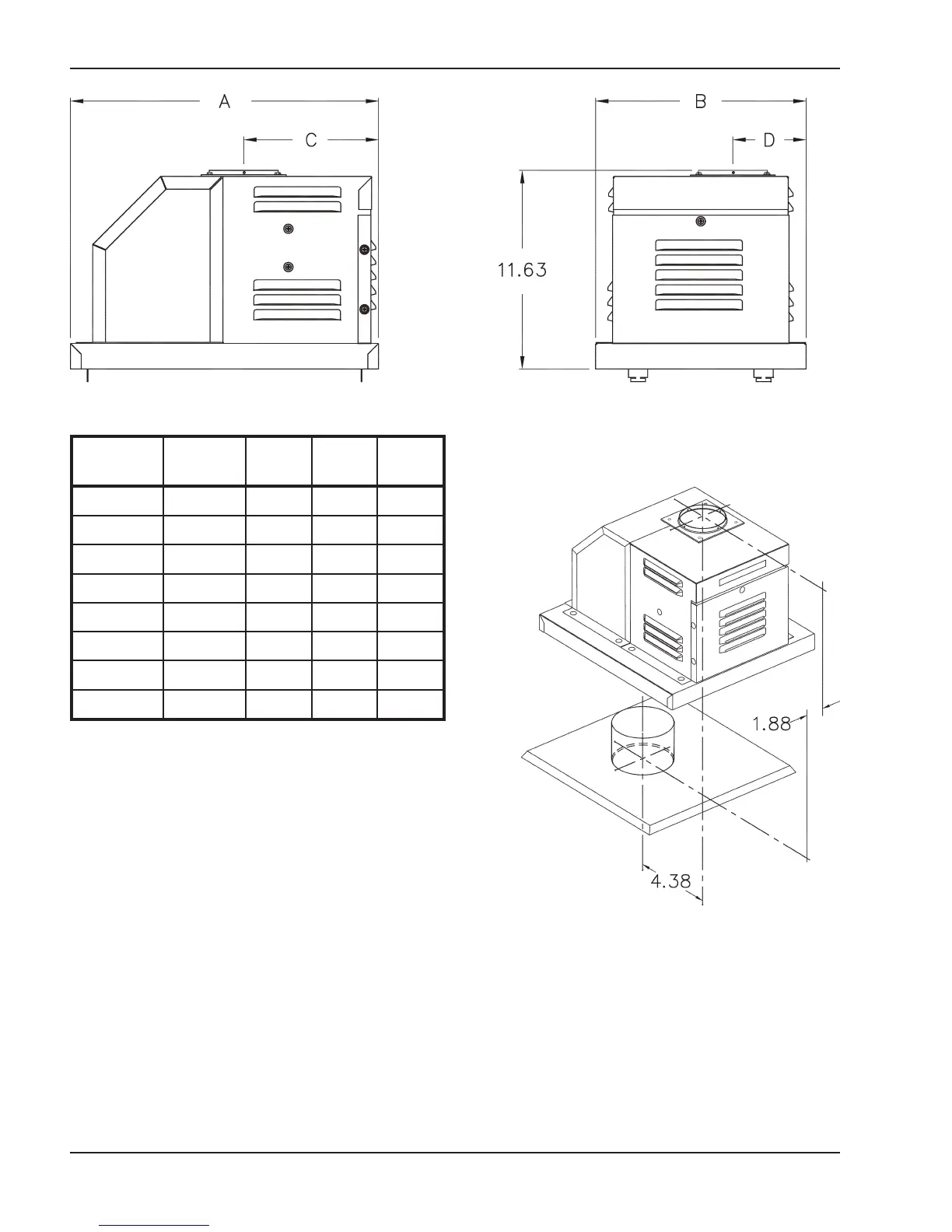 A

C

B

D

11.63

1.88

4.38