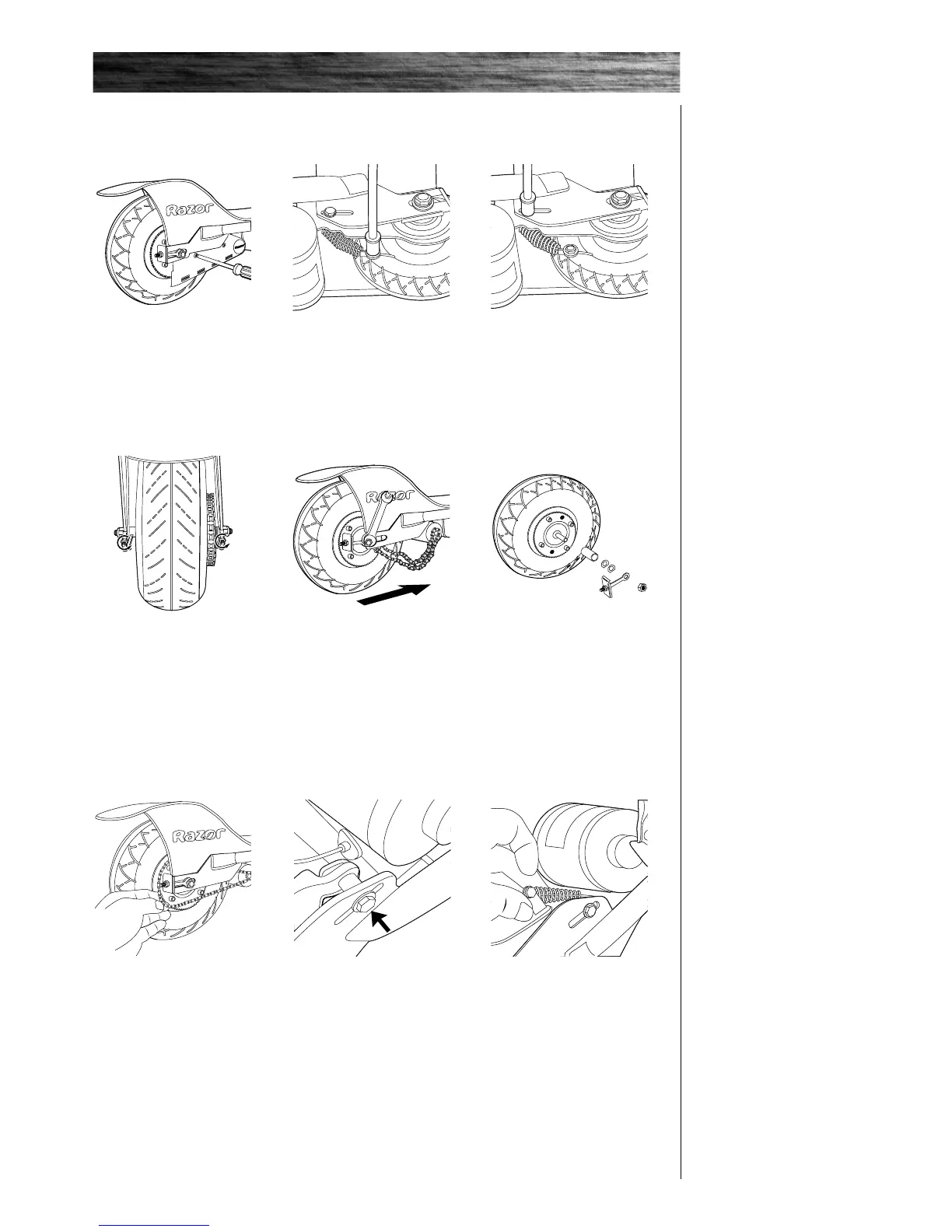 Razor

Razor

Razor