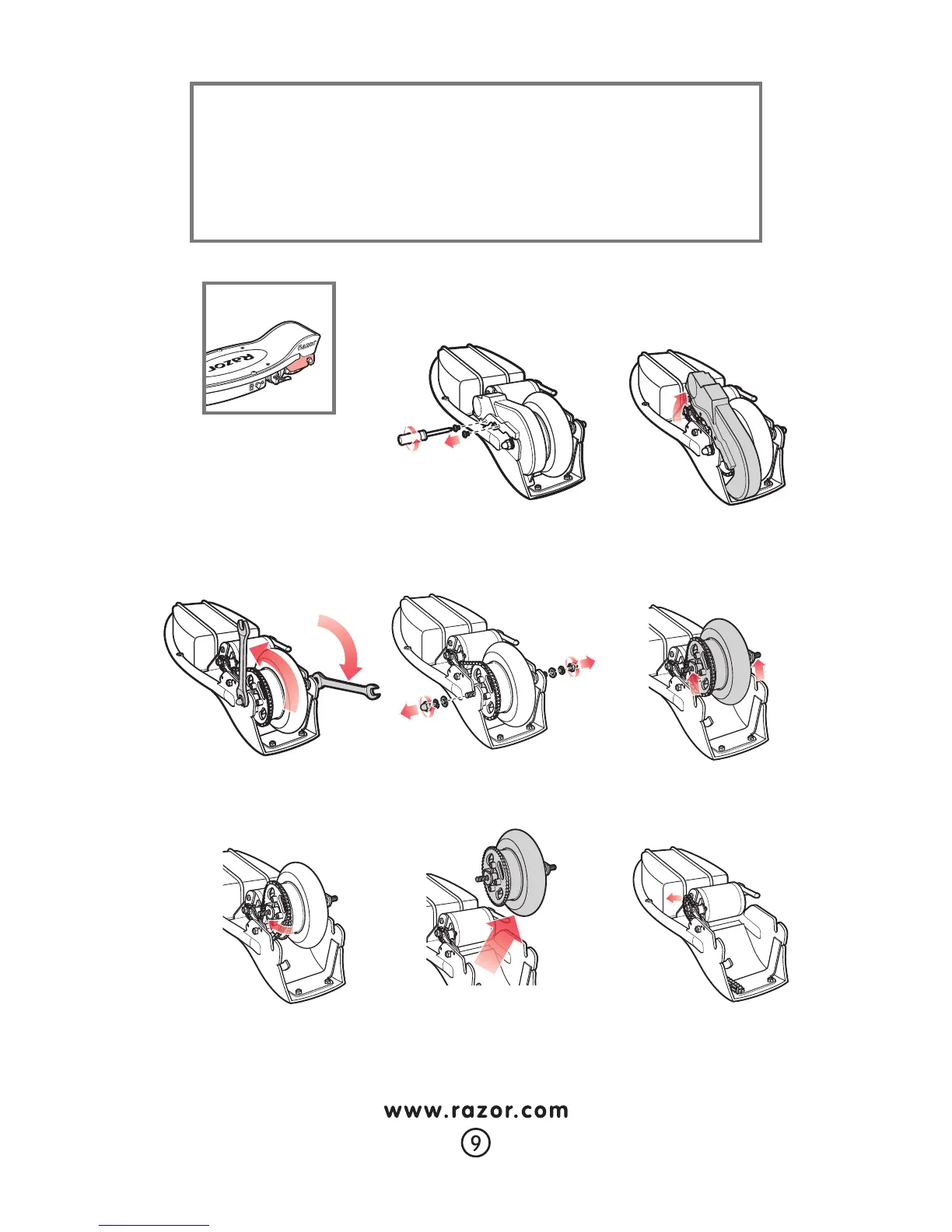 Razor

Razor

www.razor.com

9