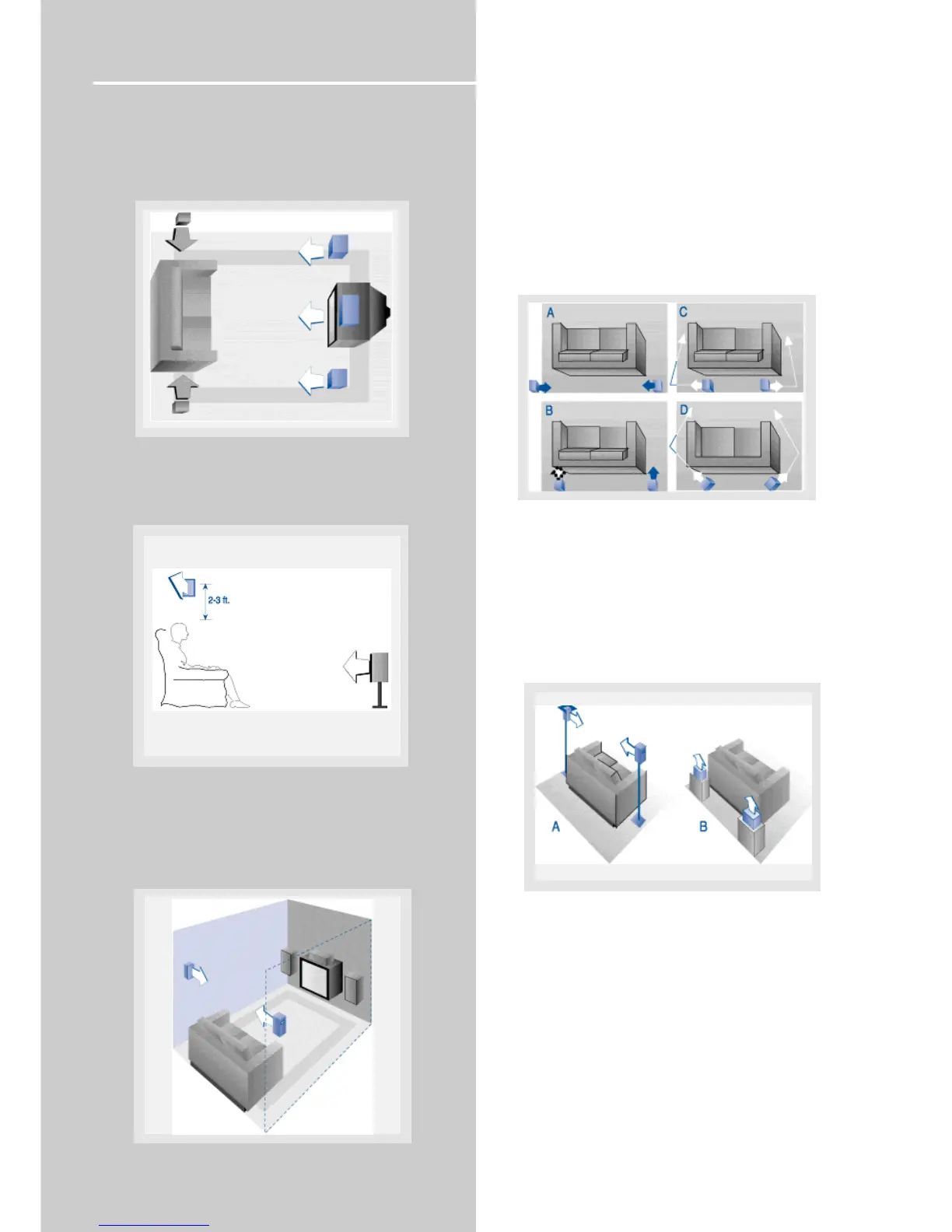 2-3 ft.

A
C
B
D

A
B