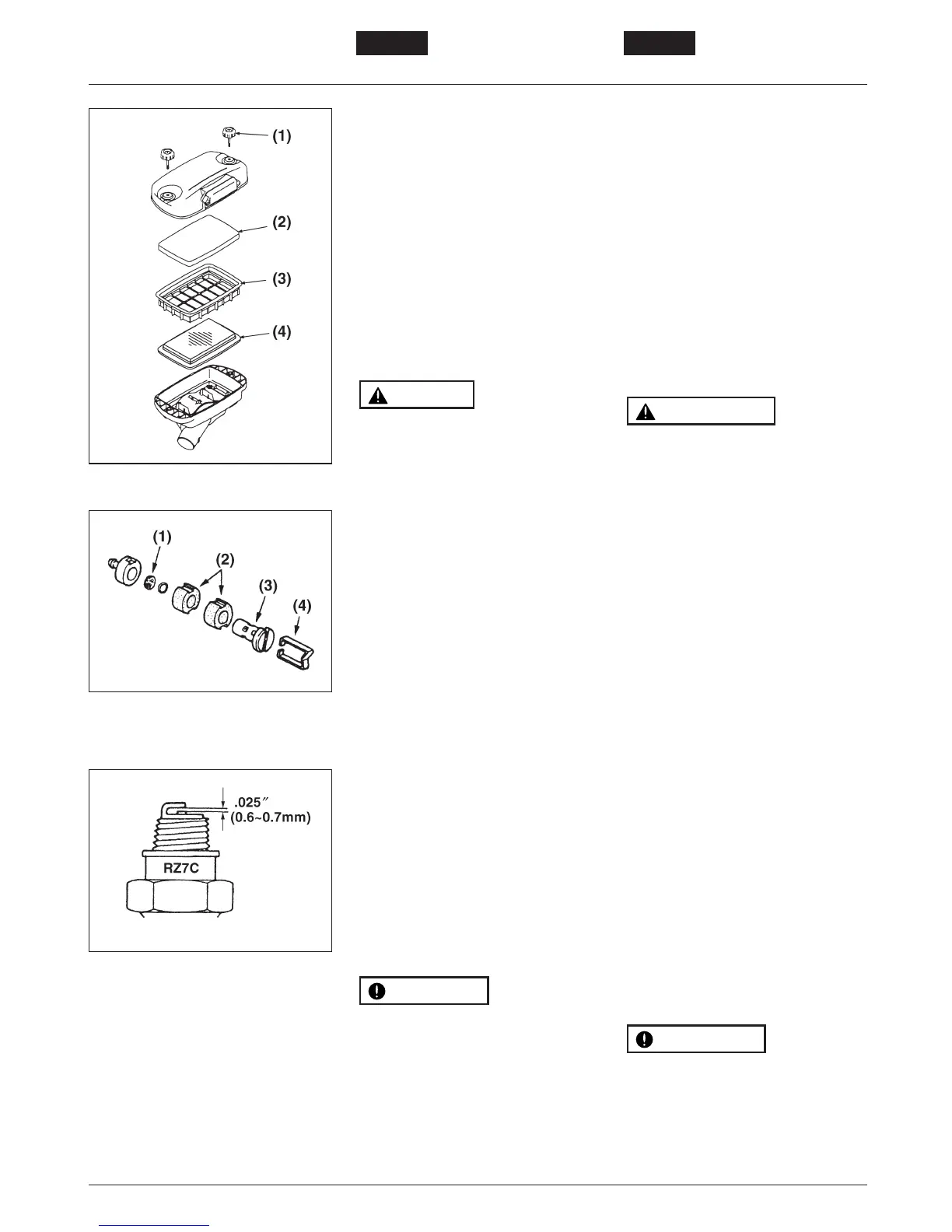 (1)

(2)

(3)

(4)

(1)

(2)

(3)

(4)

.025″
(0.6~0.7mm)

RZ7C