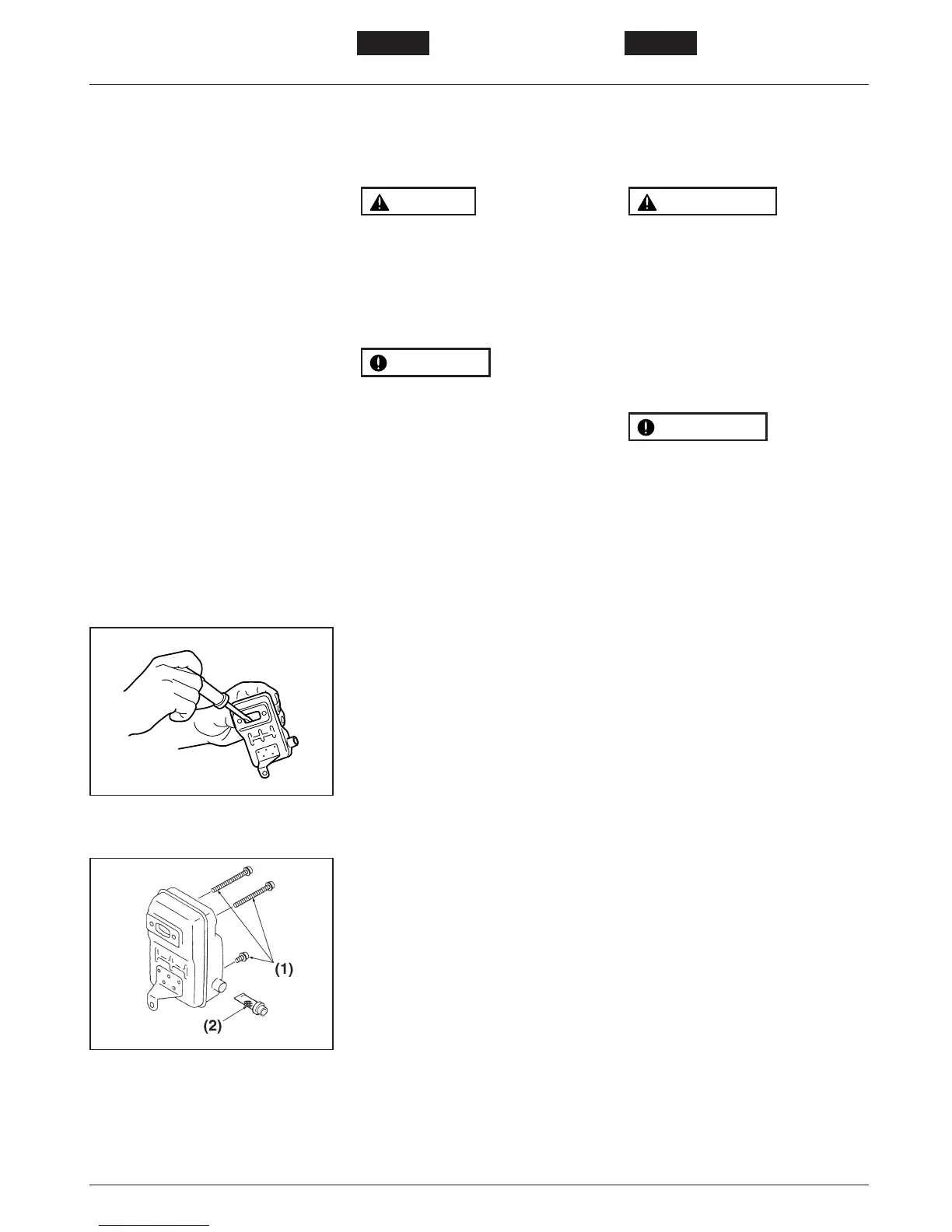 (1)

(2)