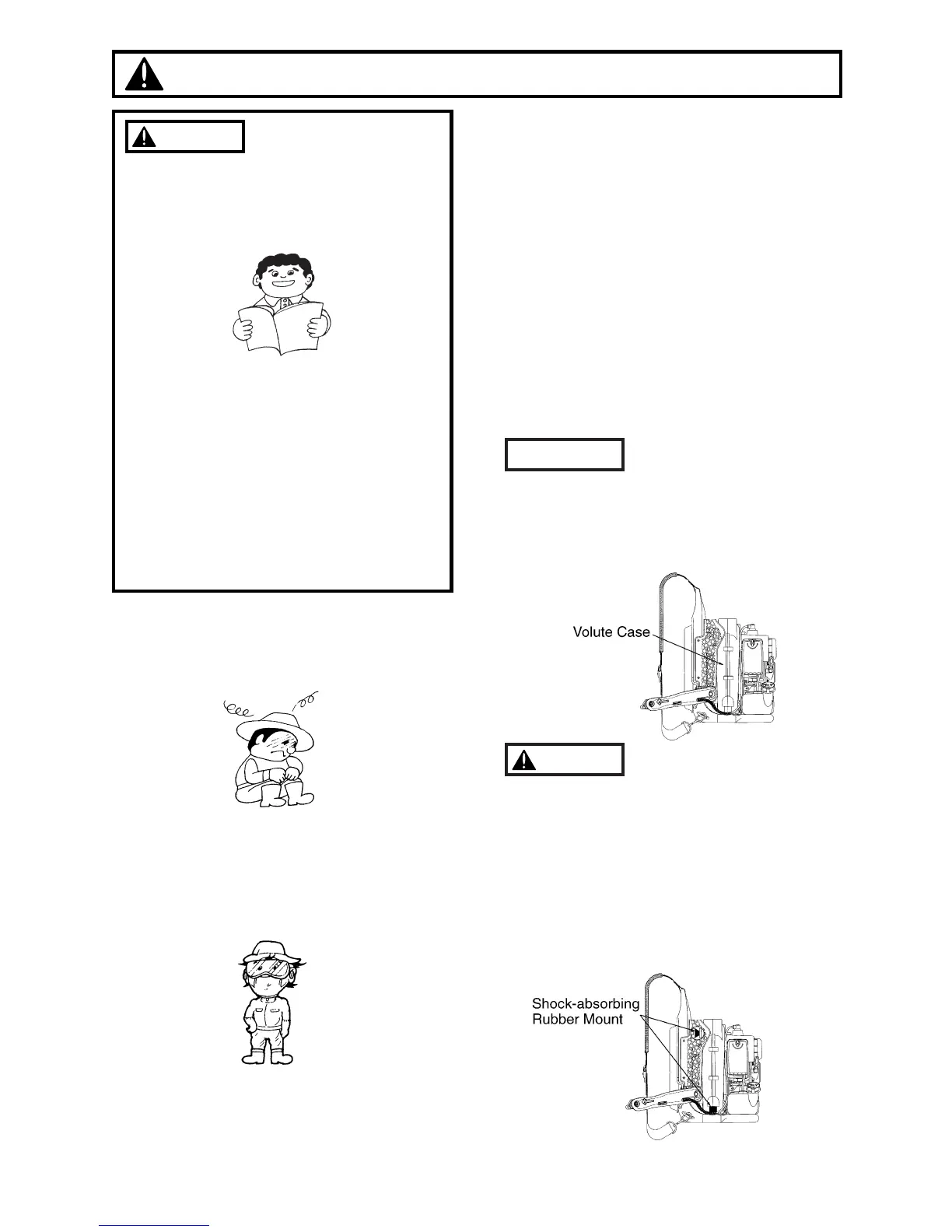 Volute Case

Shock-absorbing Rubber Mount