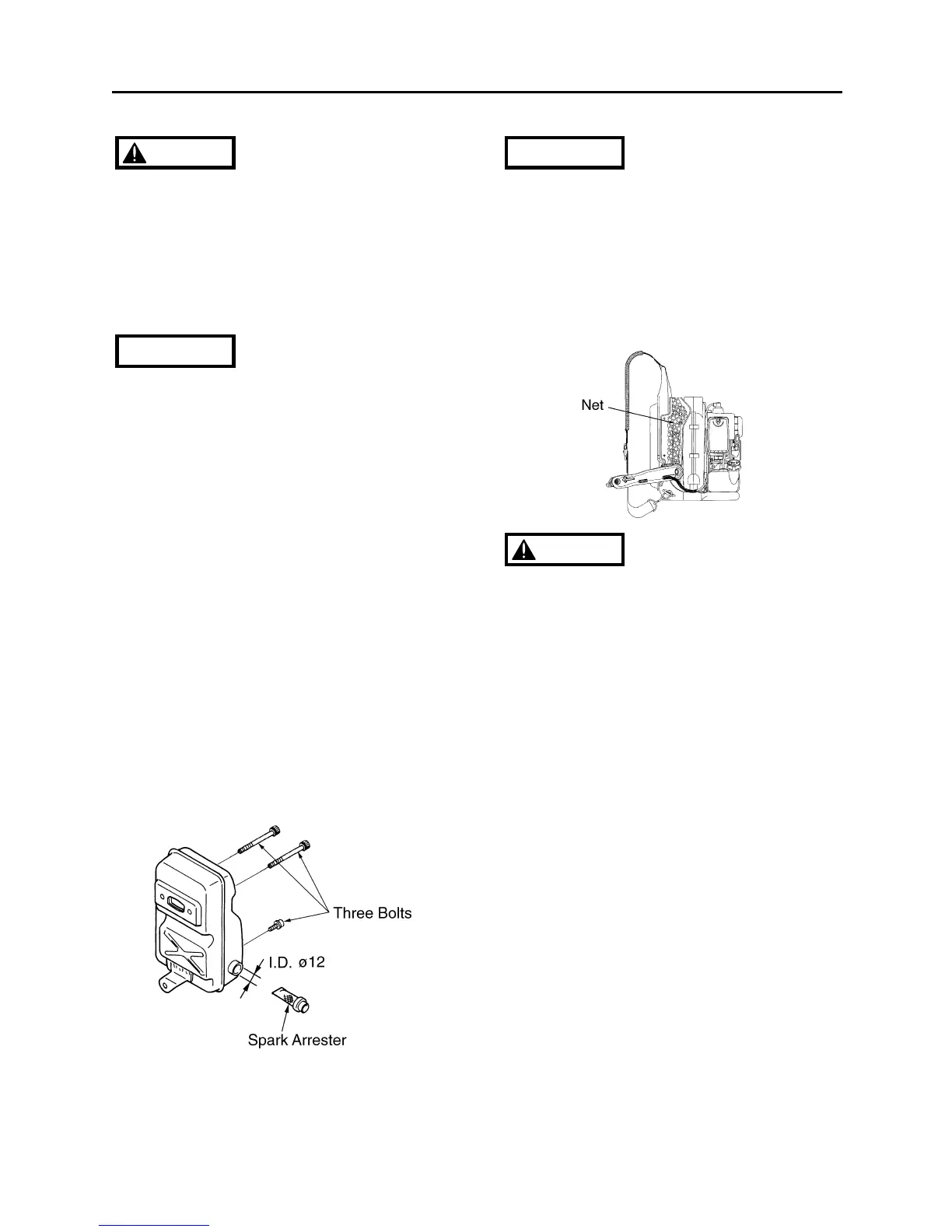 Net

Three Bolts

I.D. ø12

Spark Arrester