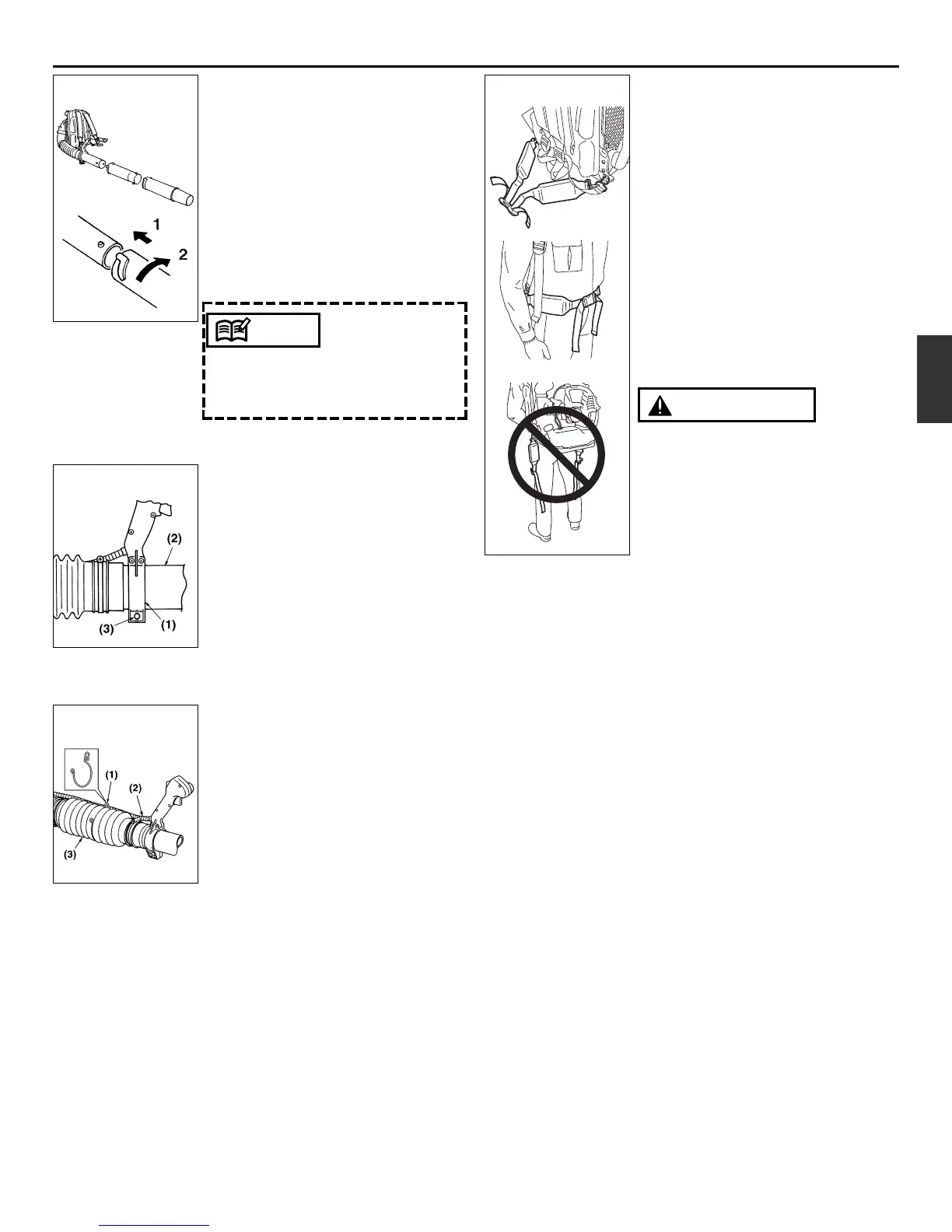 1

2

(2)

(3)

(1)

(1)

(2)

(3)