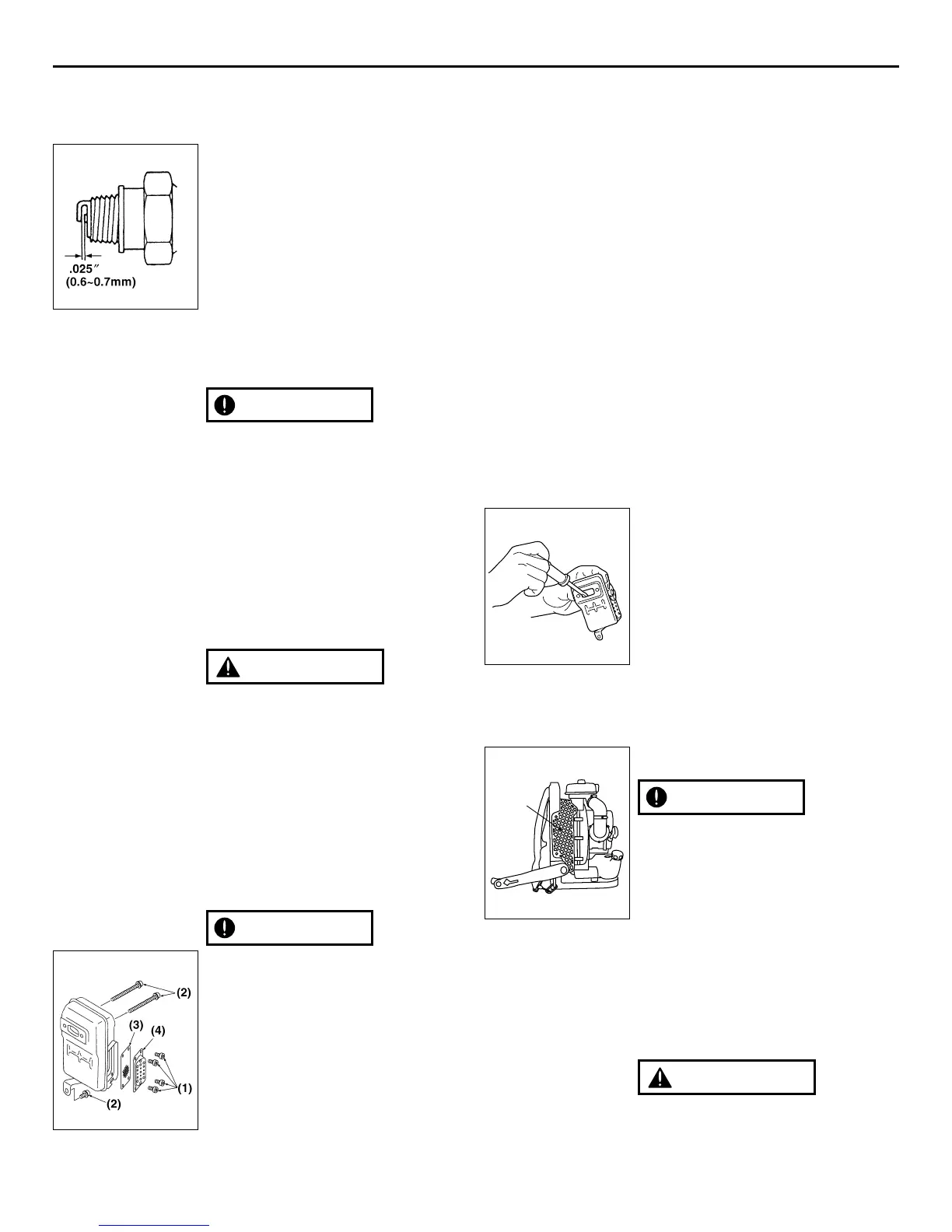 .025″
(0.6~0.7mm)

(2)
(3)
(4)
(1)
(2)