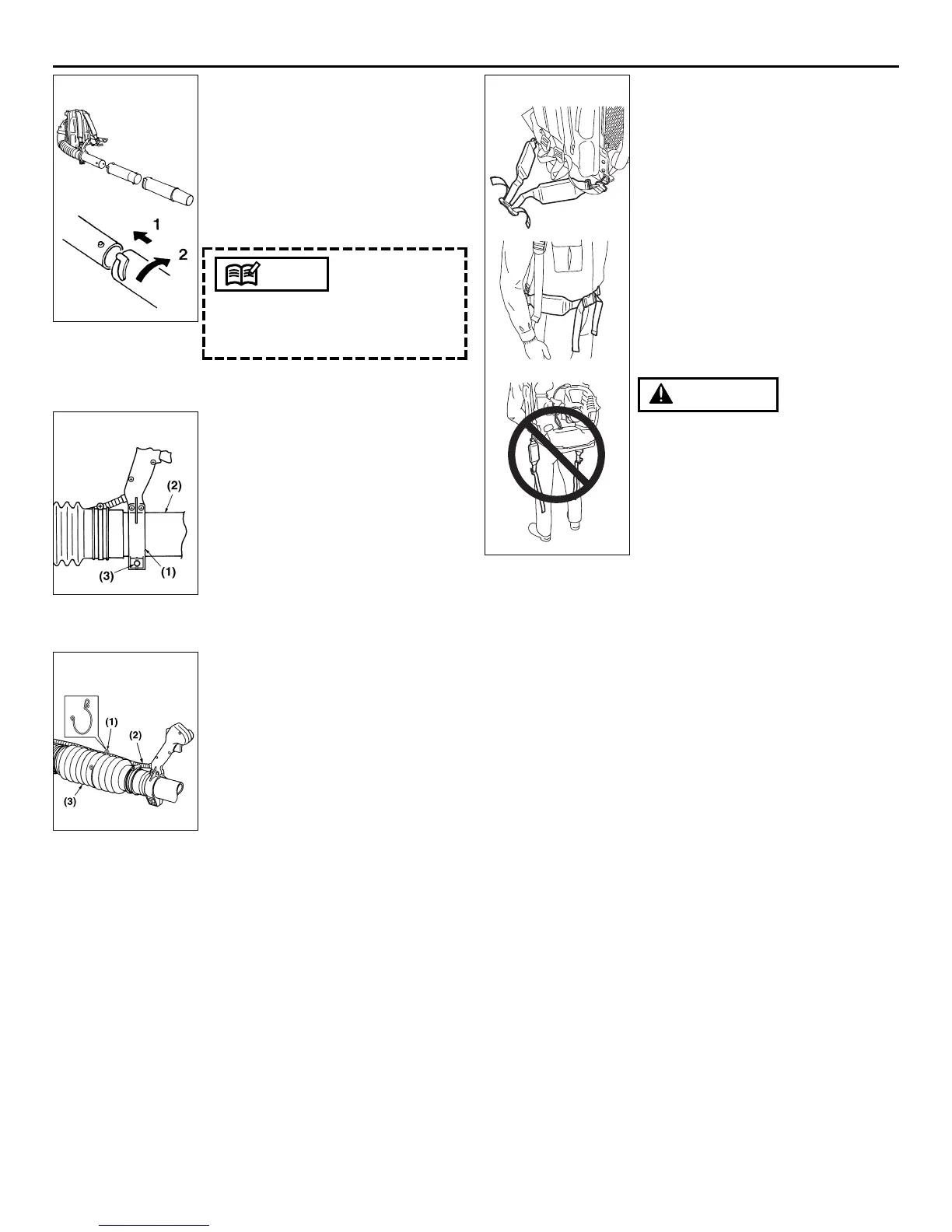 1

2

(2)

(3)

(1)

(1)

(2)

(3)