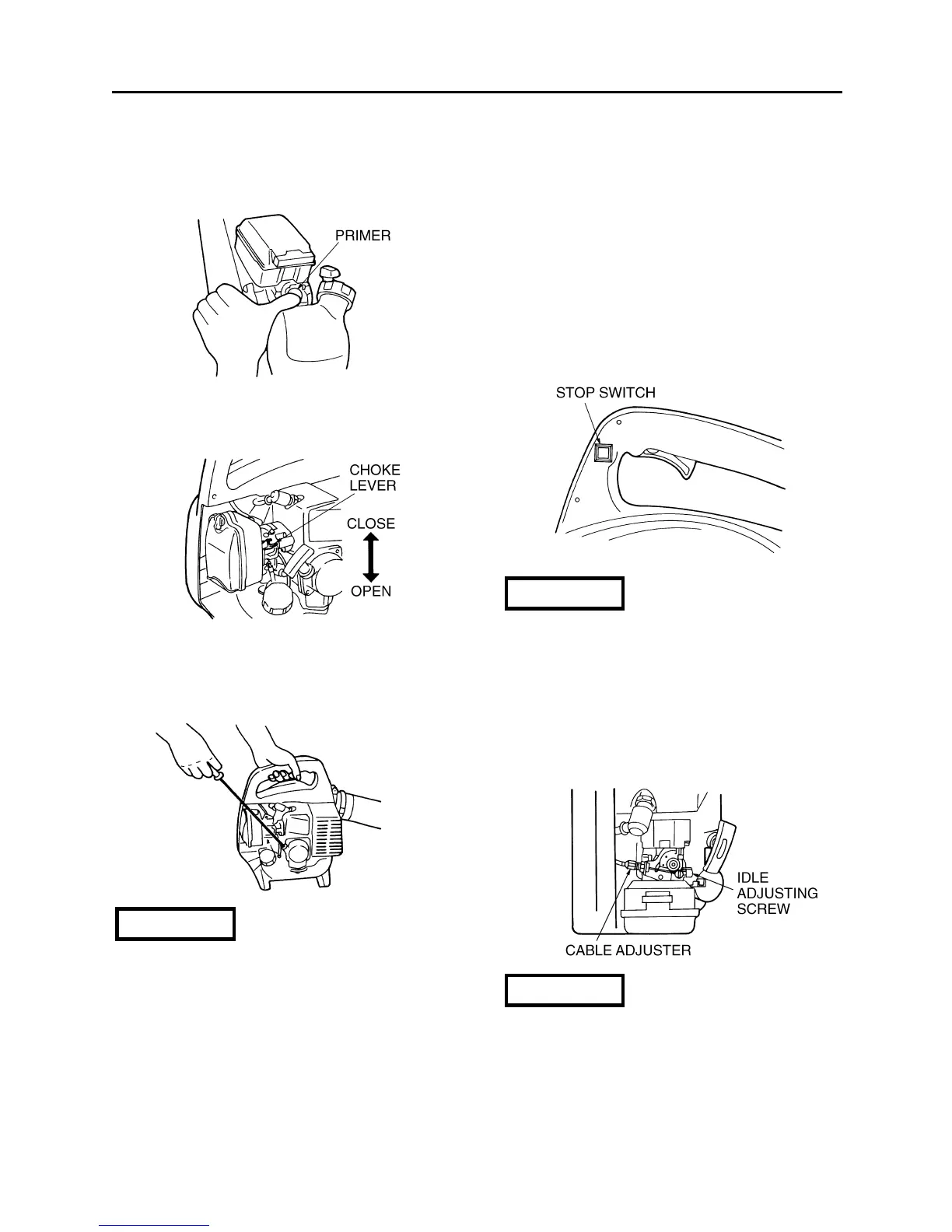 PRIMER

CHOKE LEVER

CLOSE

OPEN

STOP SWITCH

IDLE ADJUSTING SCREW

CABLE ADJUSTER