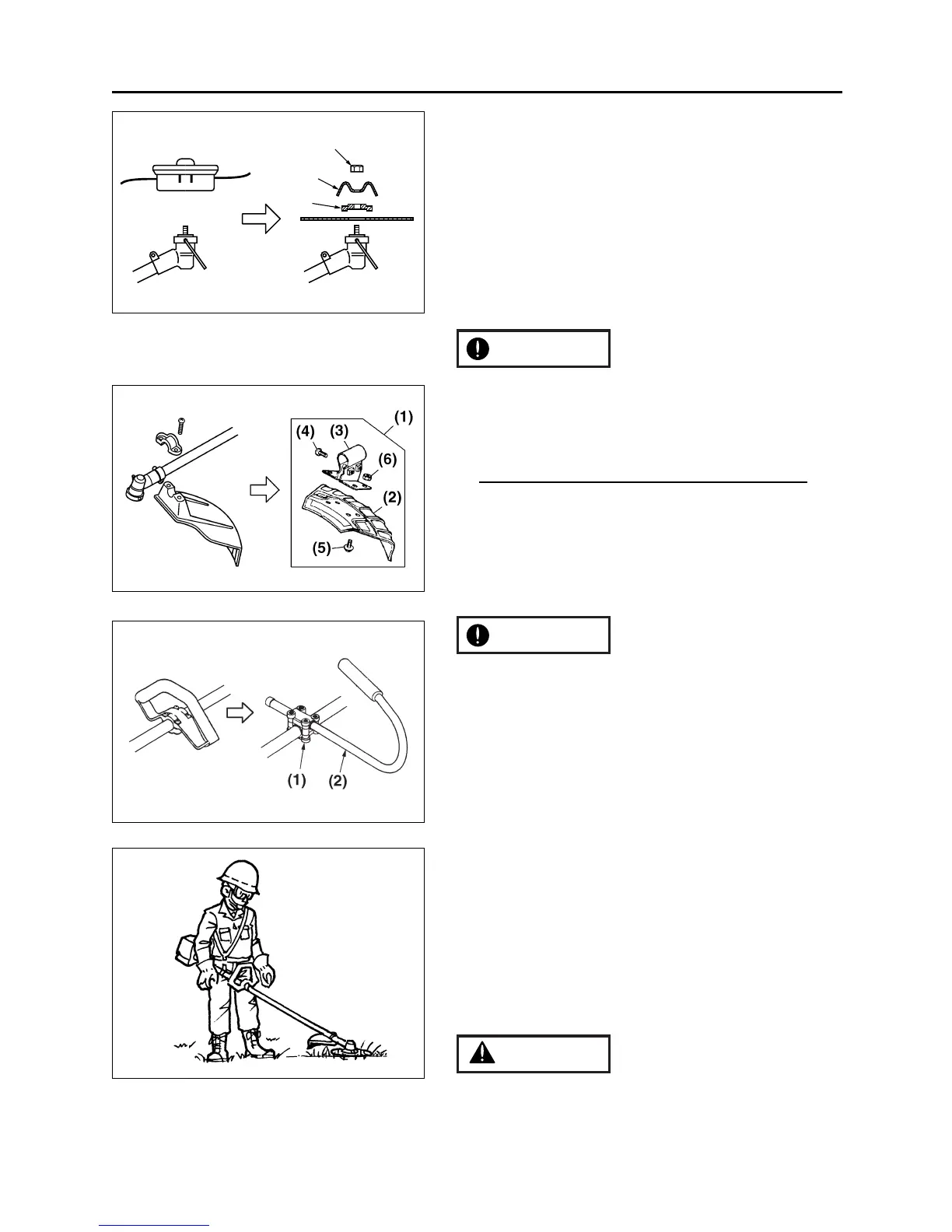 (4) (3) (1)
(6)
(2)
(5)

(1) (2)