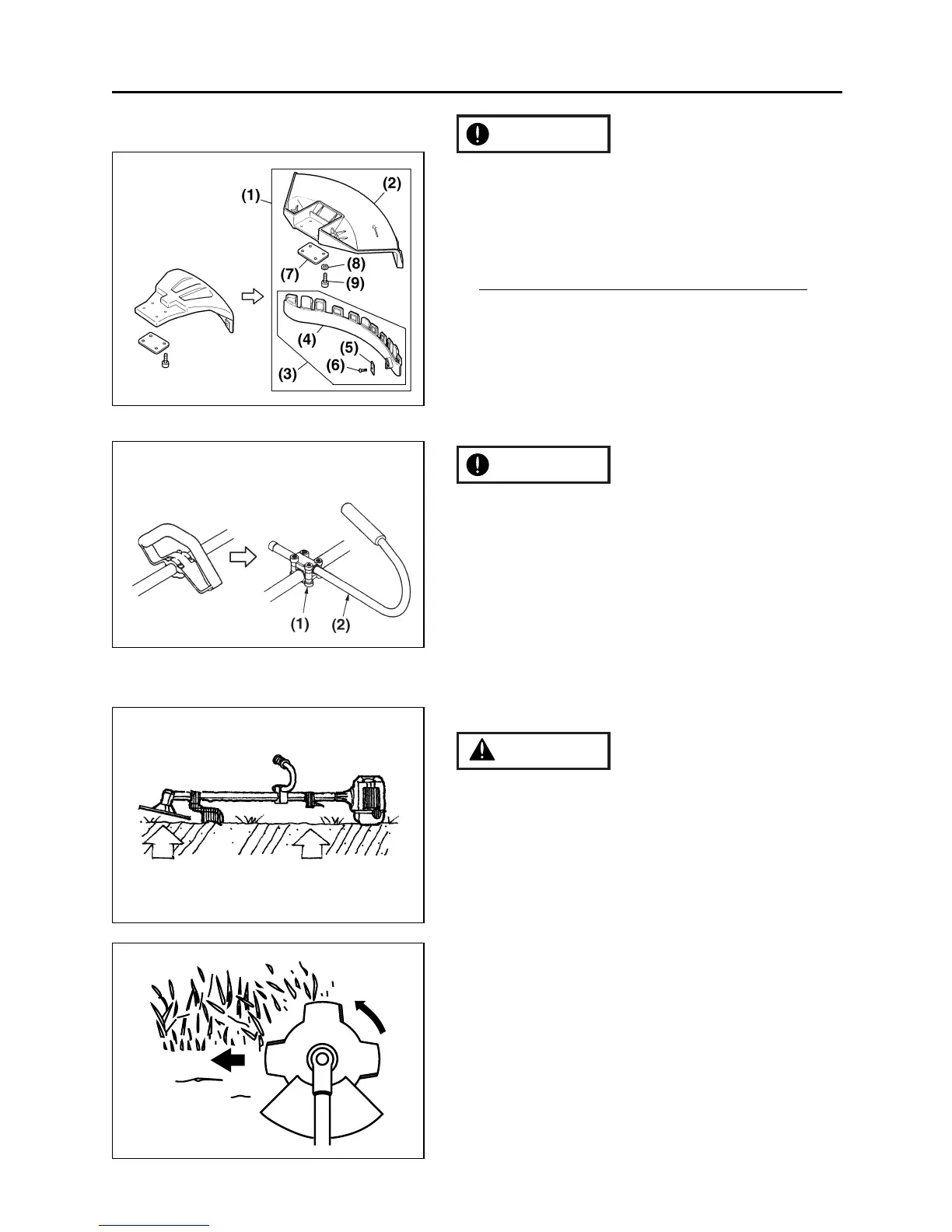 (1)

(2)

(7)

(8)

(9)

(4)

(5)

(6)

(3)

(1)

(2)