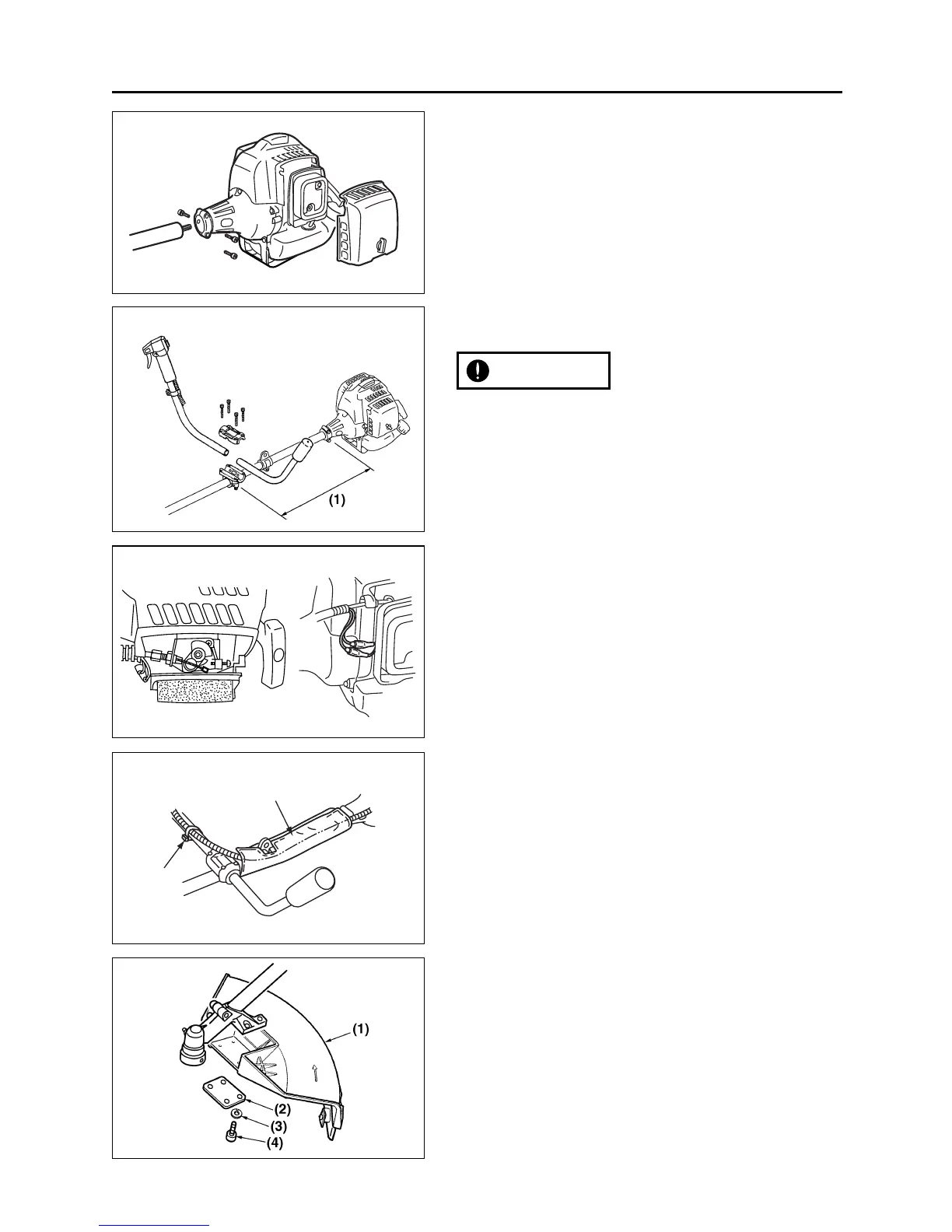 (1)

(1)

(2)

(3)

(4)