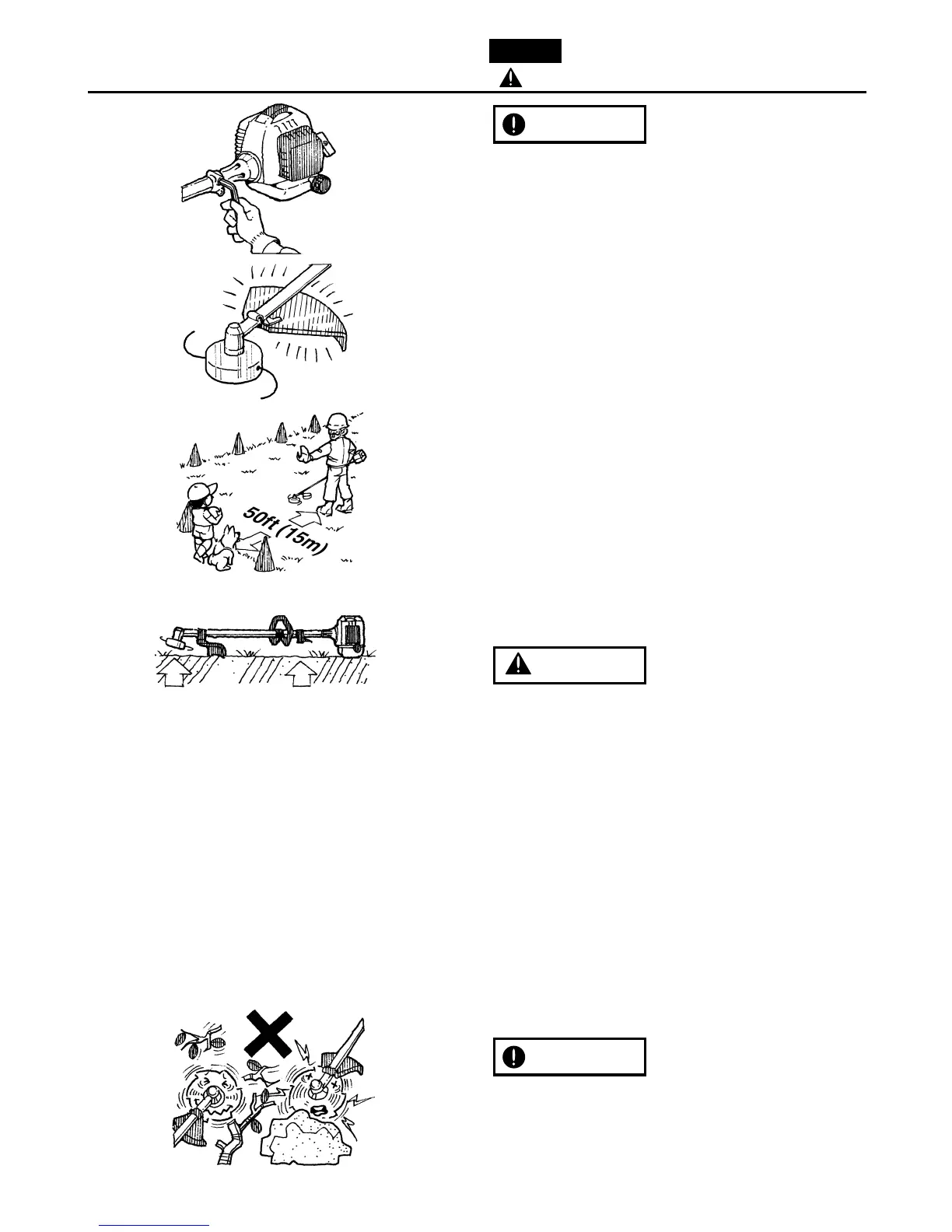 50ft (15m)