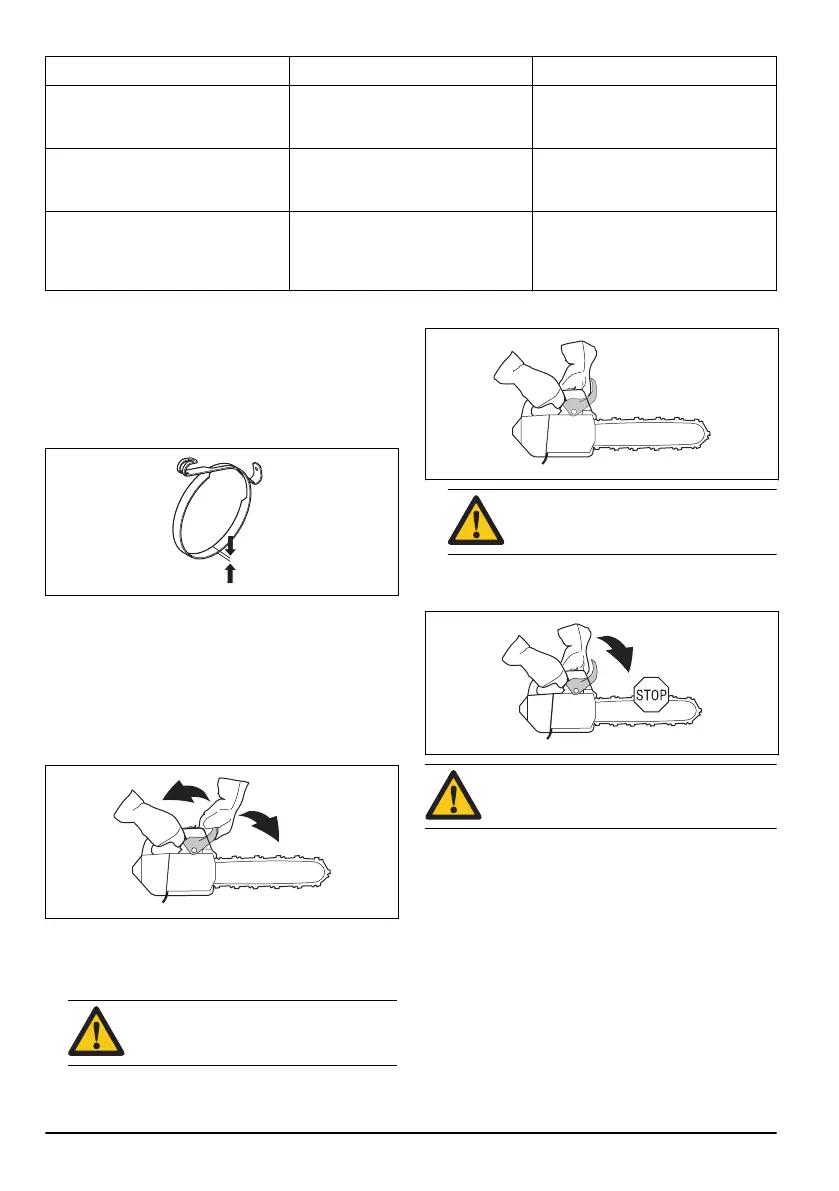 STOP